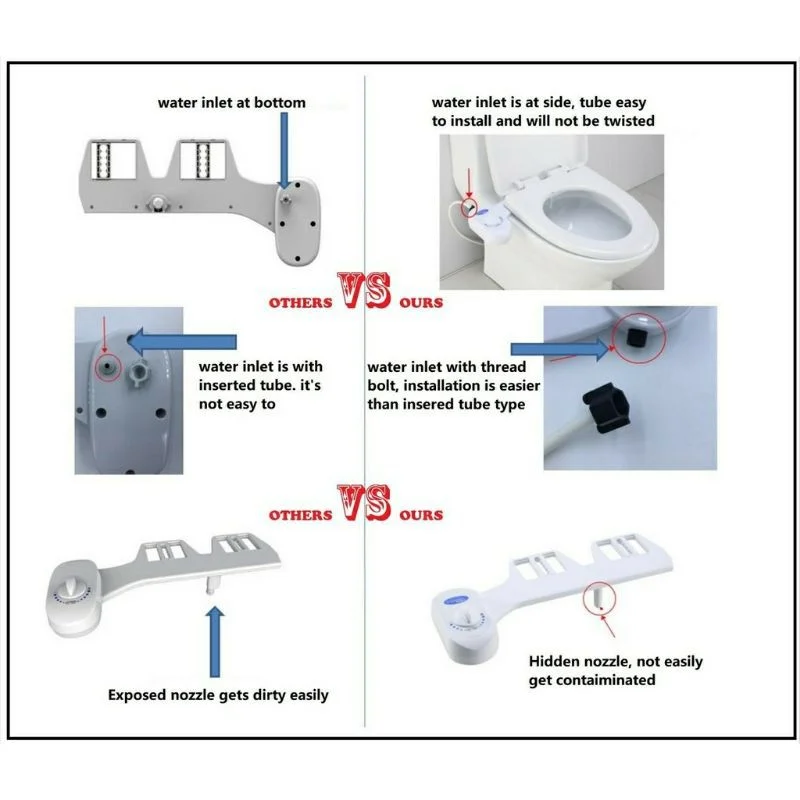 water inlet at bottom

water inlet is at side, tube easy to install and will not be twisted

OTHERS VS OURS

water inlet is with inserted tube. it's not easy to

water inlet with thread bolt, installation is easier than insered tube type

OTHERS VS OURS

Exposed nozzle gets dirty easily

Hidden nozzle, not easily get contaiminated