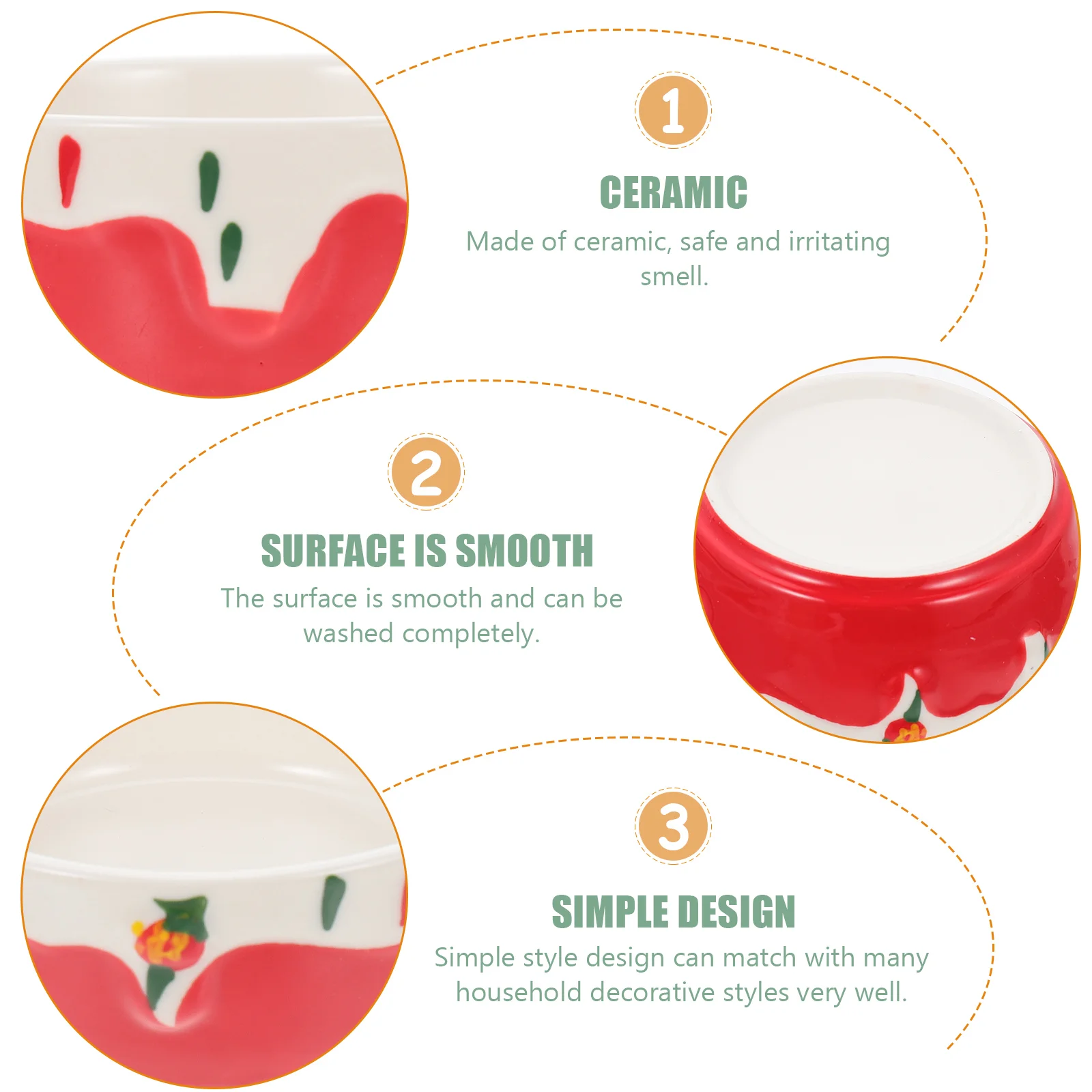 1

CERAMIC

Made of ceramic, safe and irritating smell.

2

SURFACE IS SMOOTH

The surface is smooth and can be washed completely.

3

SIMPLE DESIGN

Simple style design can match with many household decorative styles very well.