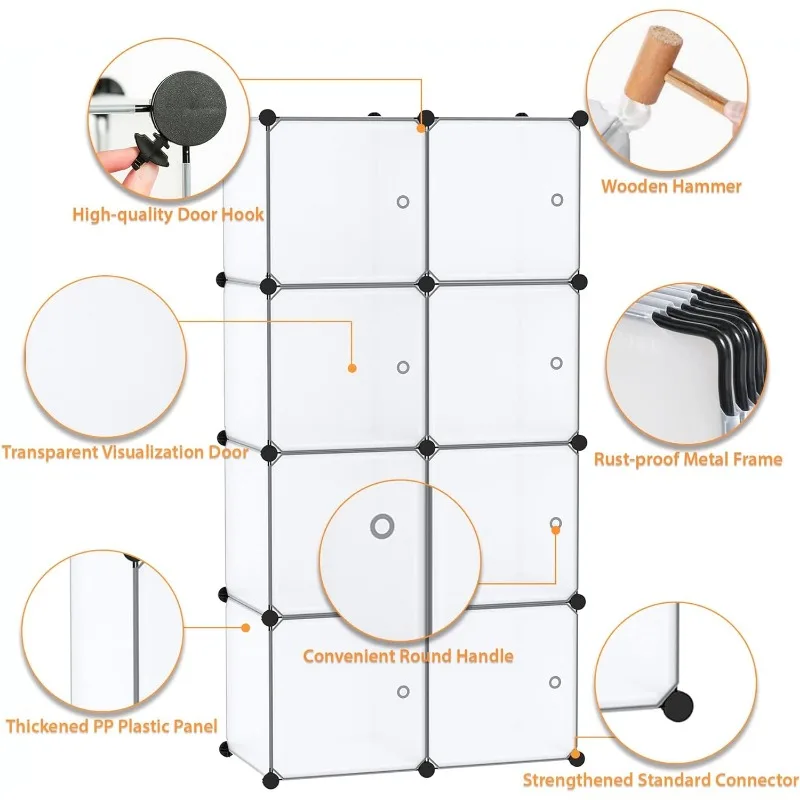 High-quality Door Hook

Wooden Hammer

Transparent Visualization Door

Rust-proof Metal Frame

Convenient Round Handle

Thickened PP Plastic Panel

Strengthened Standard Connector