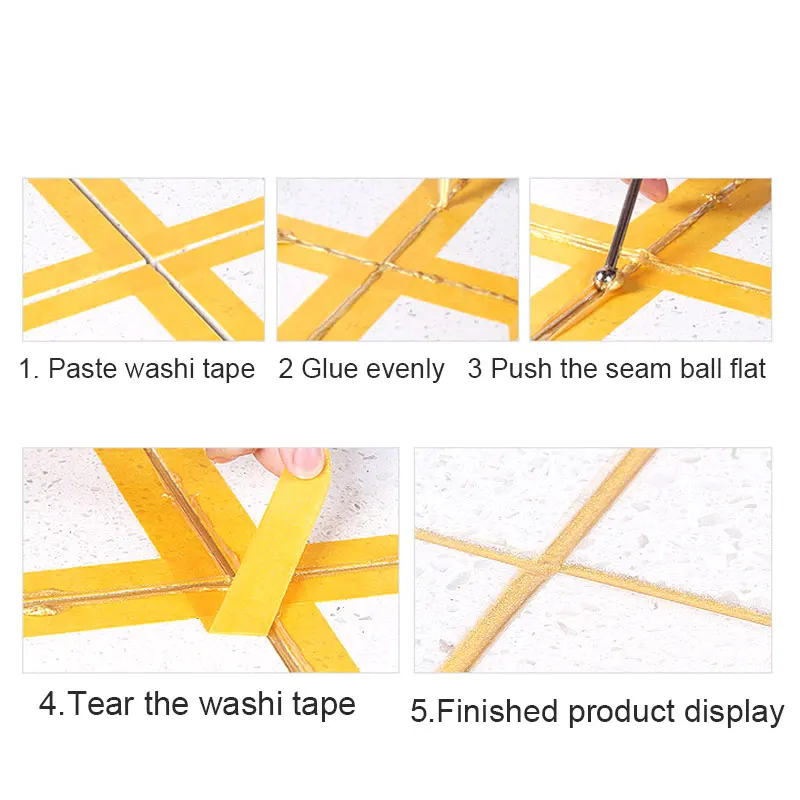 1. Paste washi tape

2 Glue evenly

3 Push the seam ball flat

4.Tear the washi tape

5.Finished product display