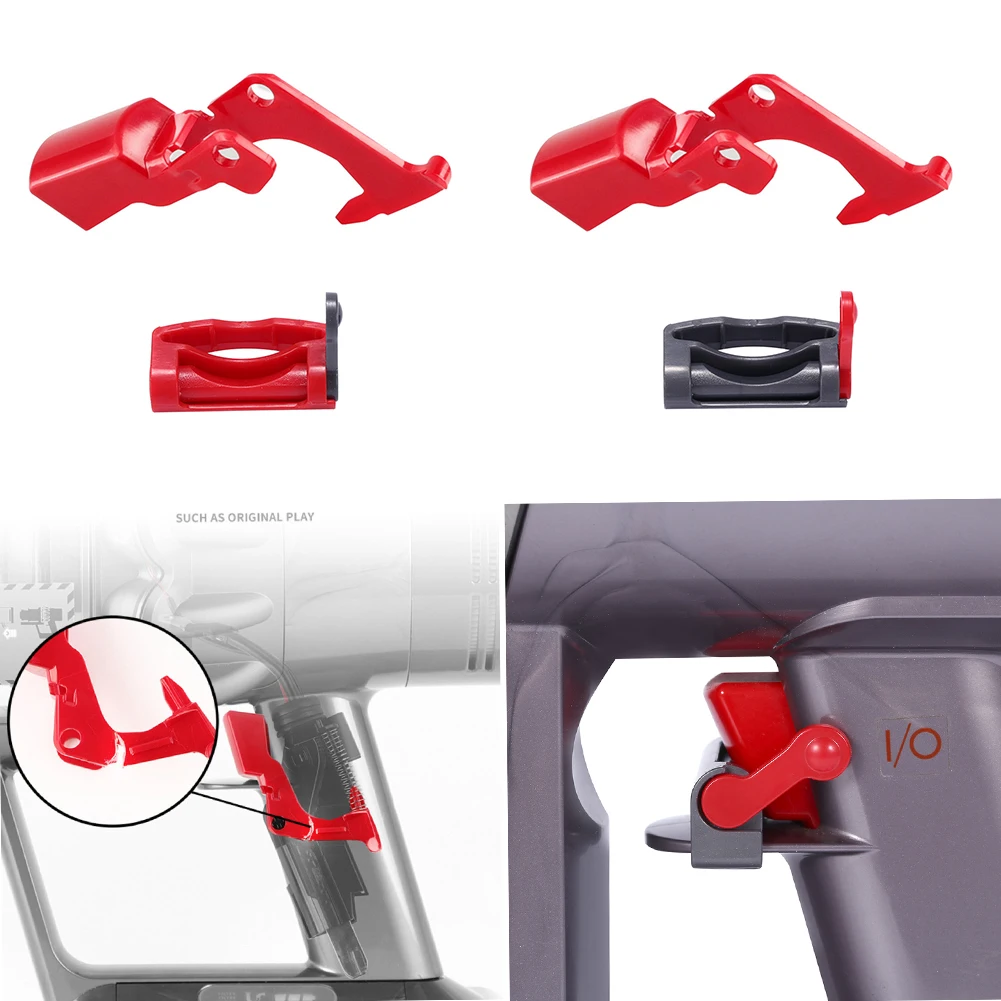 SUCH AS ORIGINAL PLAY

I/O