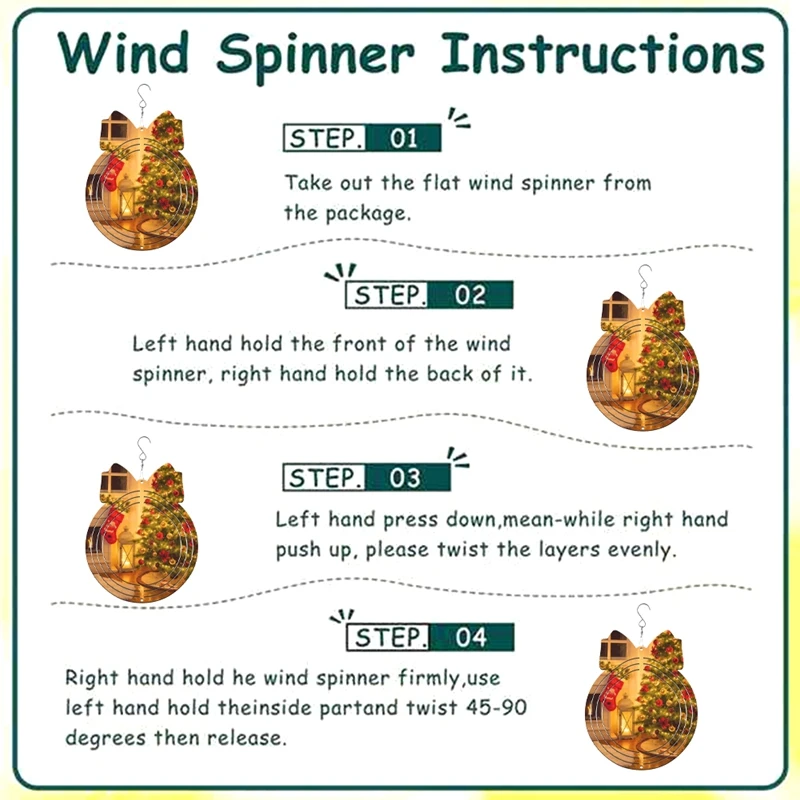 Wind Spinner Instructions

STEP. 01

Take out the flat wind spinner from the package.

STEP. 02

Left hand hold the front of the wind spinner, right hand hold the back of it.

STEP. 03

Left hand press down,mean-while right hand push up, please twist the layers evenly.

STEP. 04

Right hand hold he wind spinner firmly,use left hand hold theinside partand twist 45-90 degrees then release.