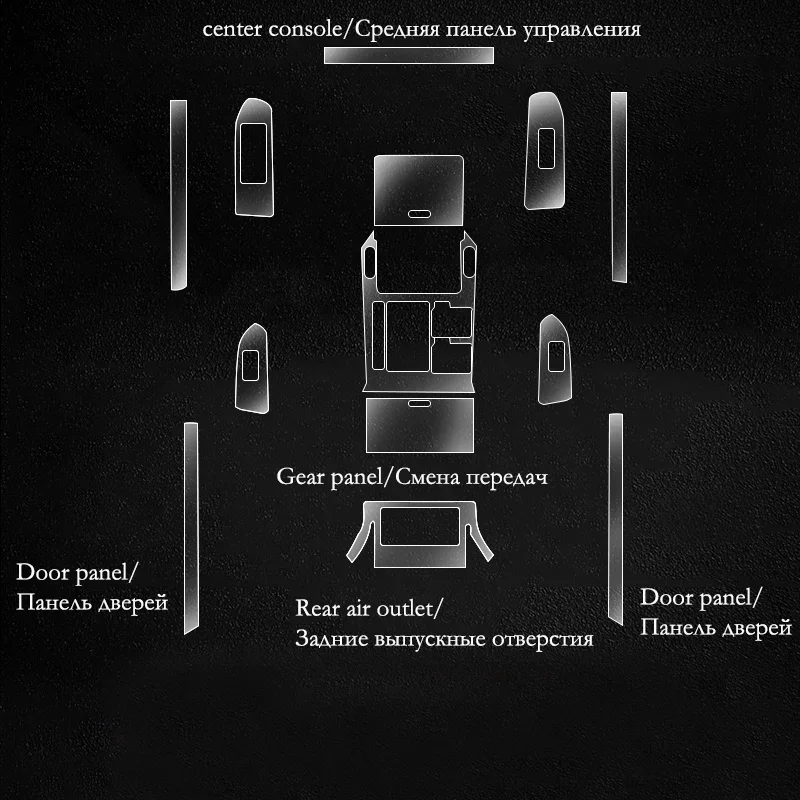 center console/Средняя панель управления

Gear panel/Смена передач

Door panel/
Панель дверей

Rear air outlet/
Задние выпускные отверстия

Door panel/
Панель дверей