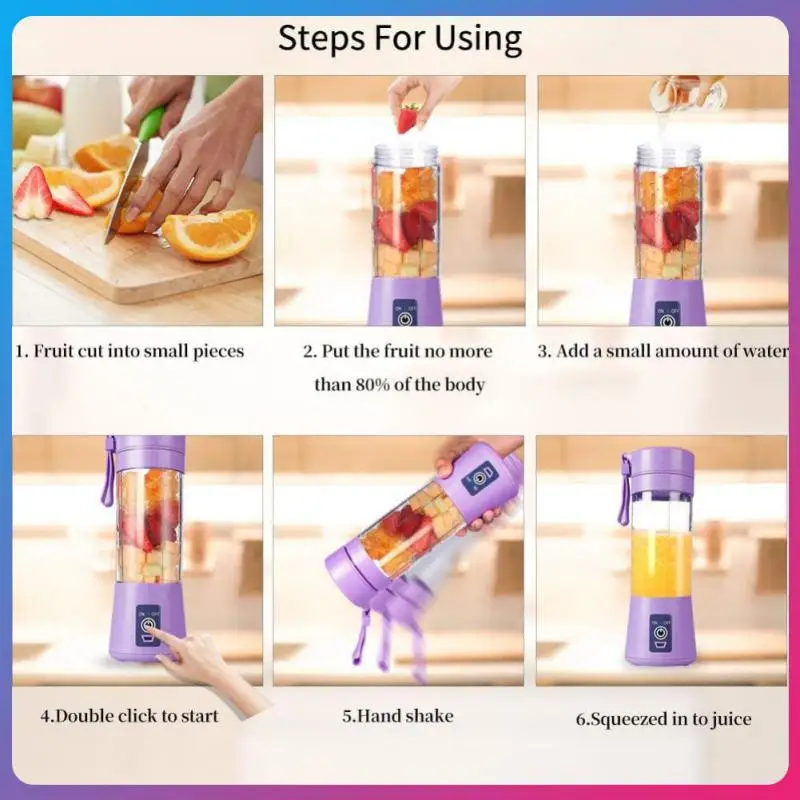 Steps For Using

1. Fruit cut into small pieces

2. Put the fruit no more than 80% of the body

3. Add a small amount of water

4.Double click to start

5.Hand shake

6.Squeezed in to juice