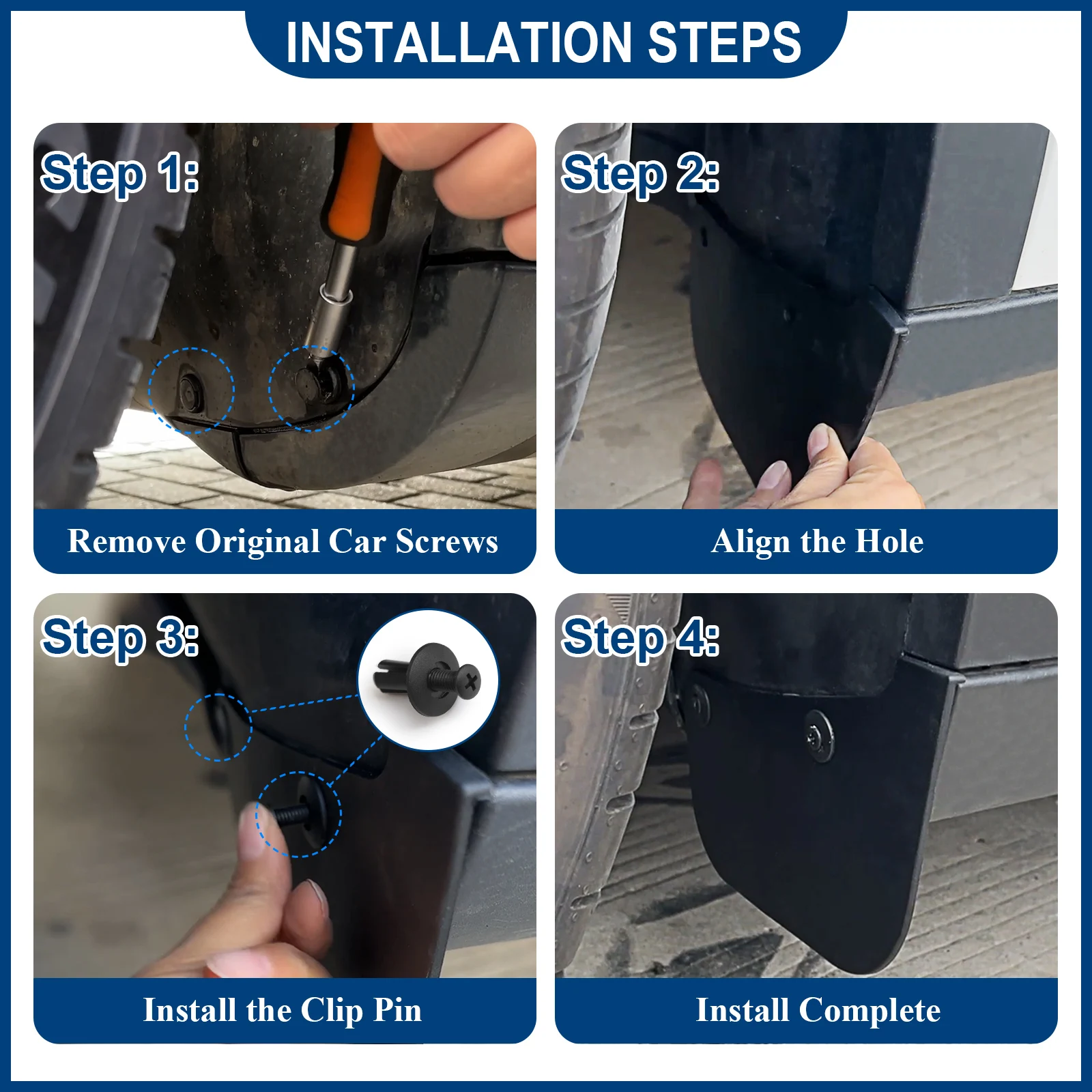 INSTALLATION STEPS

Step 1:

Remove Original Car Screws

Step 2:

Align the Hole

Step 3:

Install the Clip Pin

Step 4:

Install Complete