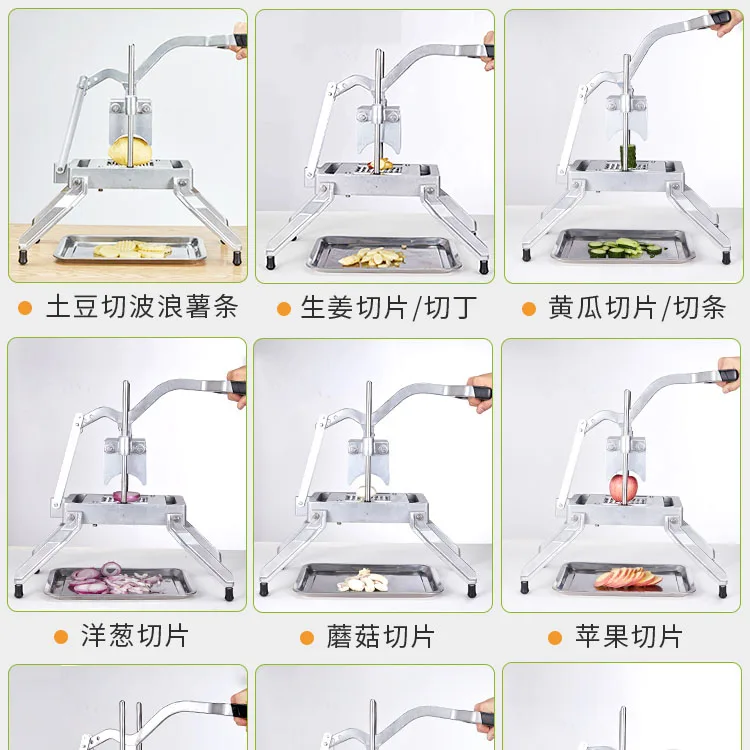 土豆切波浪薯条

生姜切片/切丁

黄瓜切片/切条

洋葱切片

蘑菇切片

苹果切片