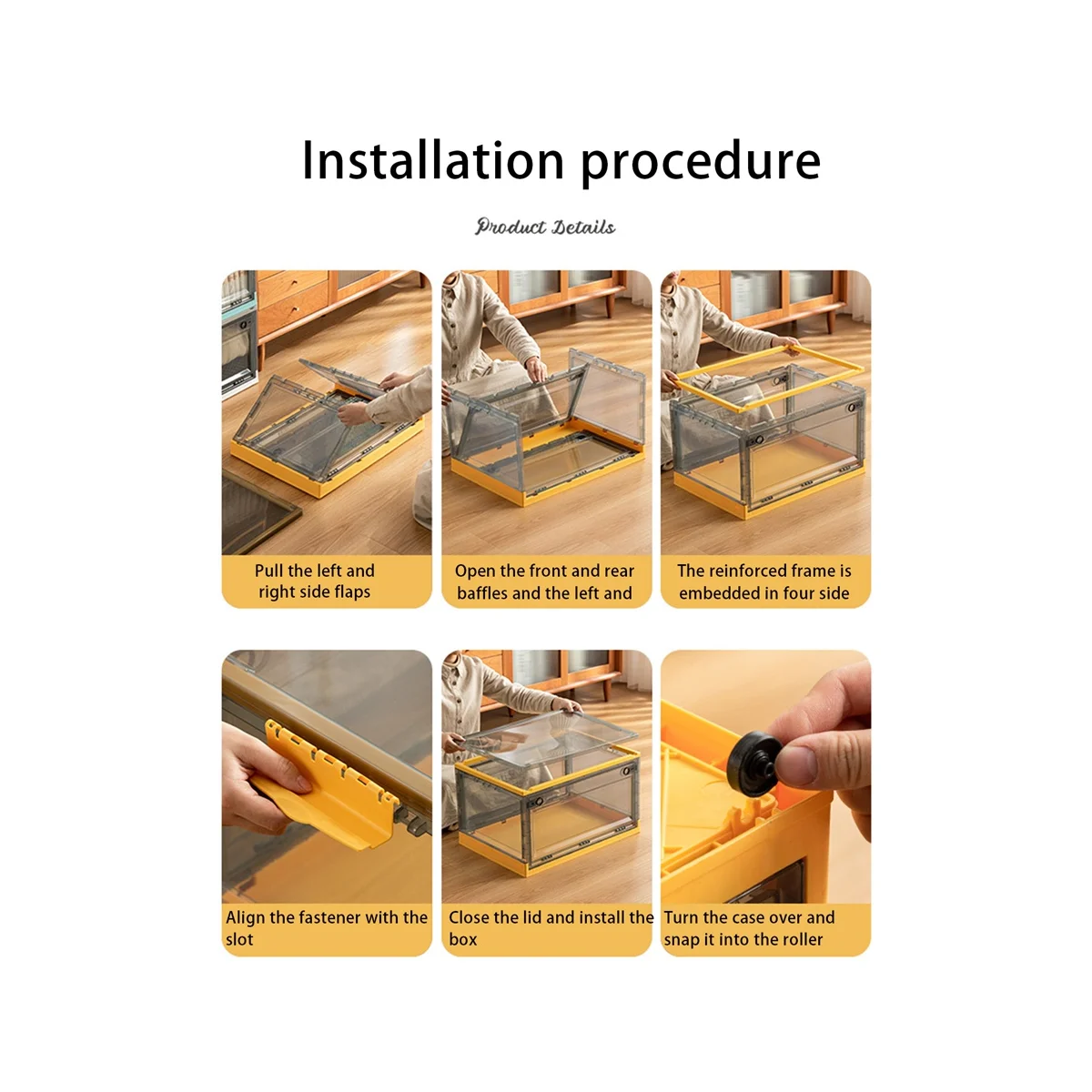 Installation procedure

Product Details

Pull the left and right side flaps

Open the front and rear baffles and the left and

The reinforced frame is embedded in four side

Align the fastener with the slot

Close the lid and install the box

Turn the case over and snap it into the roller