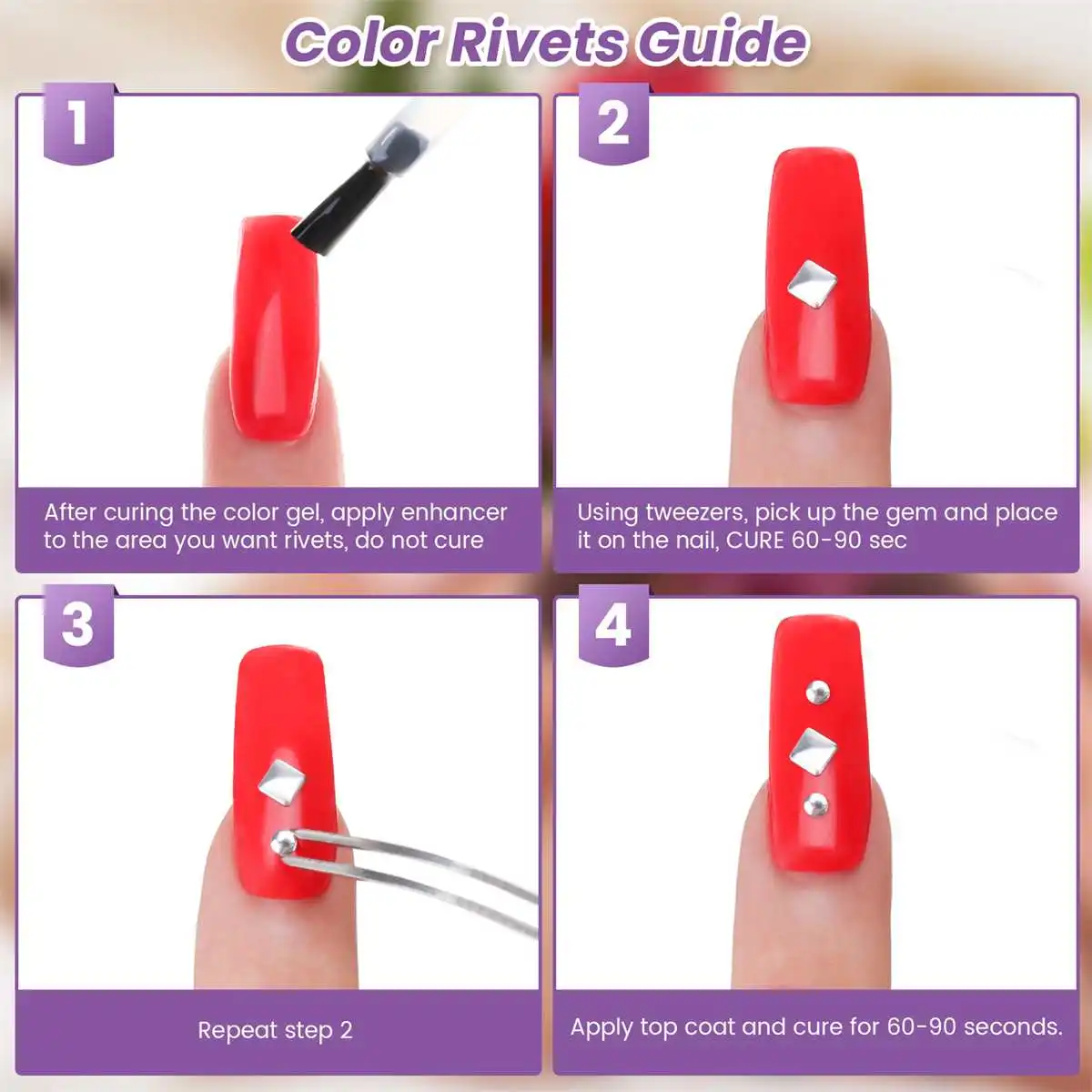 Color Rivets Guide

1

After curing the color gel, apply enhancer to the area you want rivets, do not cure

2

Using tweezers, pick up the gem and place it on the nail, CURE 60-90 sec

3

Repeat step 2

4

Apply top coat and cure for 60-90 seconds.