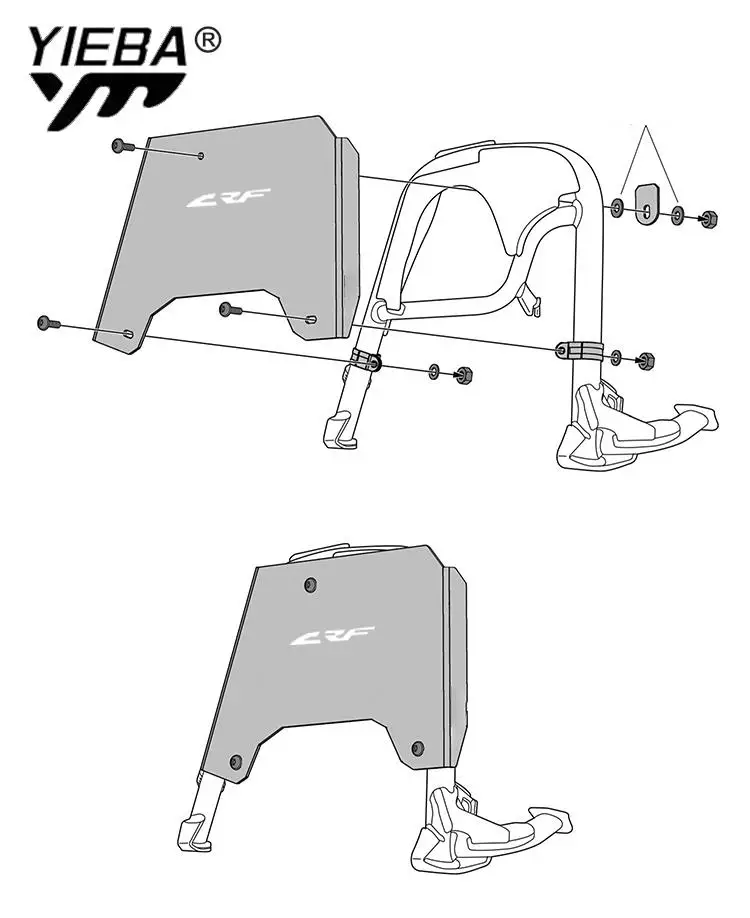 YIEBA®

CRF

CRF