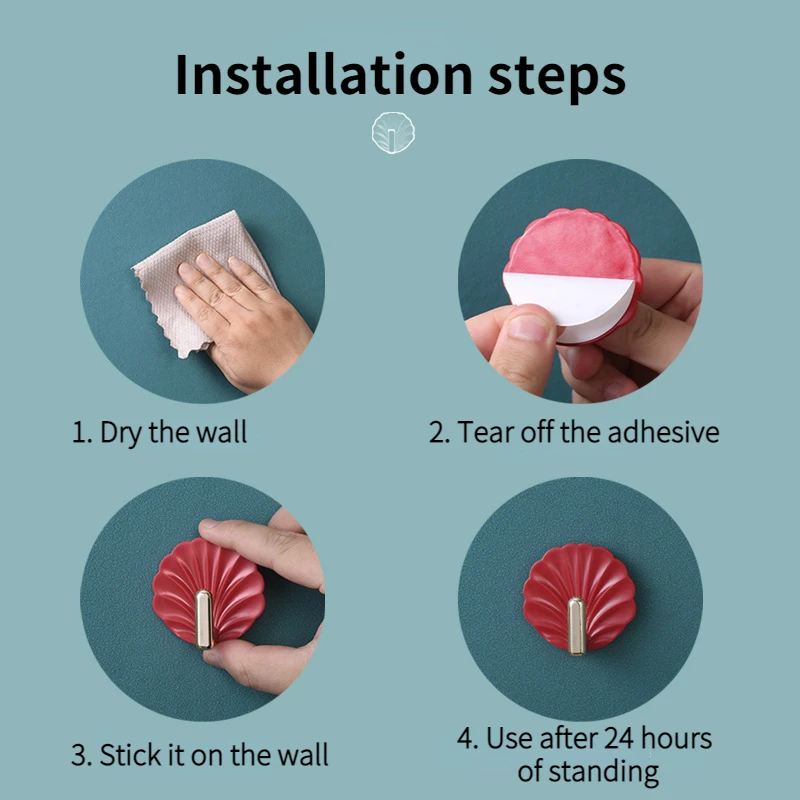 Installation steps

1. Dry the wall

2. Tear off the adhesive

3. Stick it on the wall

4. Use after 24 hours of standing