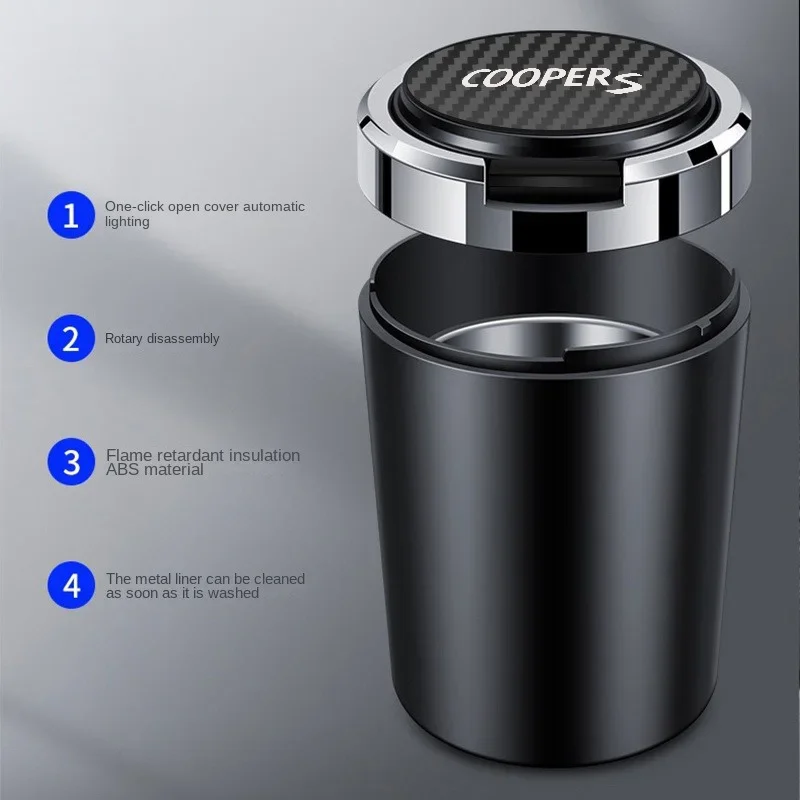 COOPER S

1 One-click open cover automatic lighting

2 Rotary disassembly

3 Flame retardant insulation ABS material

4 The metal liner can be cleaned as soon as it is washed