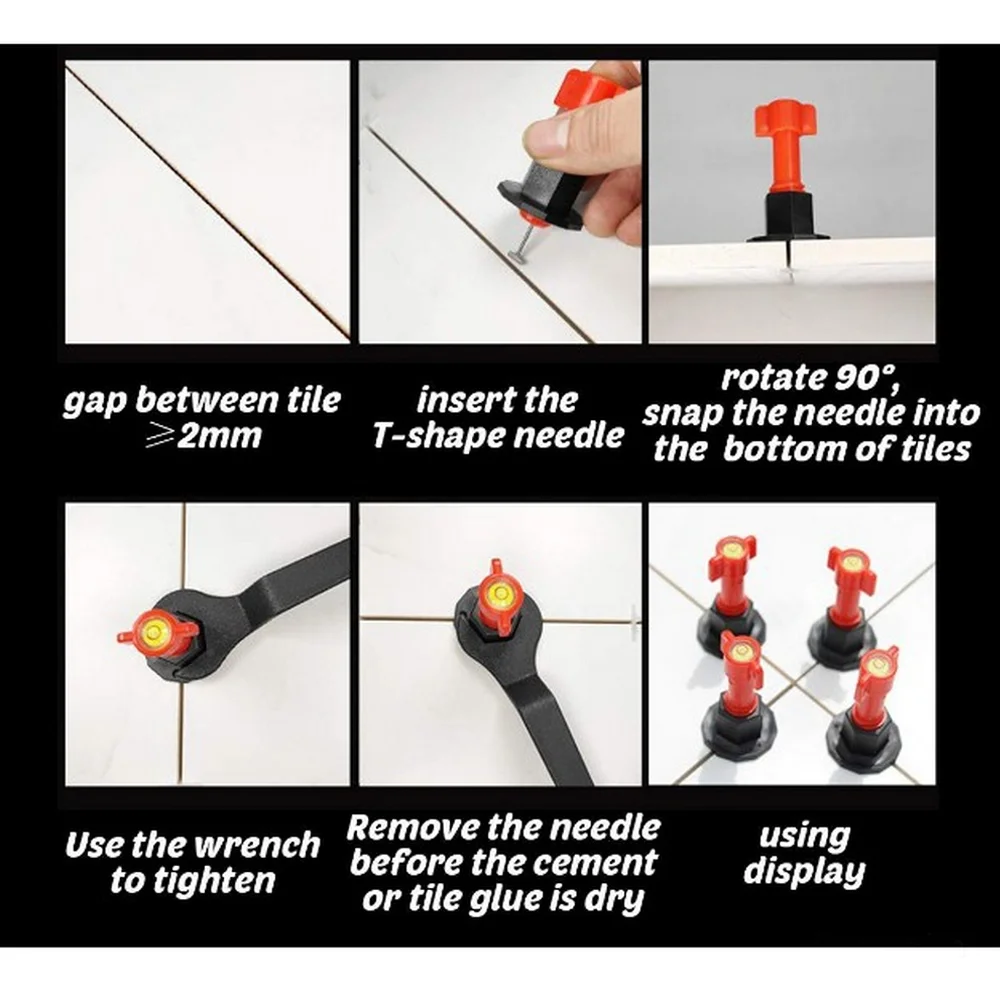 gap between tile
$\geqslant$2mm

insert the
T-shape needle

rotate 90°,
snap the needle into
the bottom of tiles

Use the wrench
to tighten

Remove the needle
before the cement
or tile glue is dry

using
display