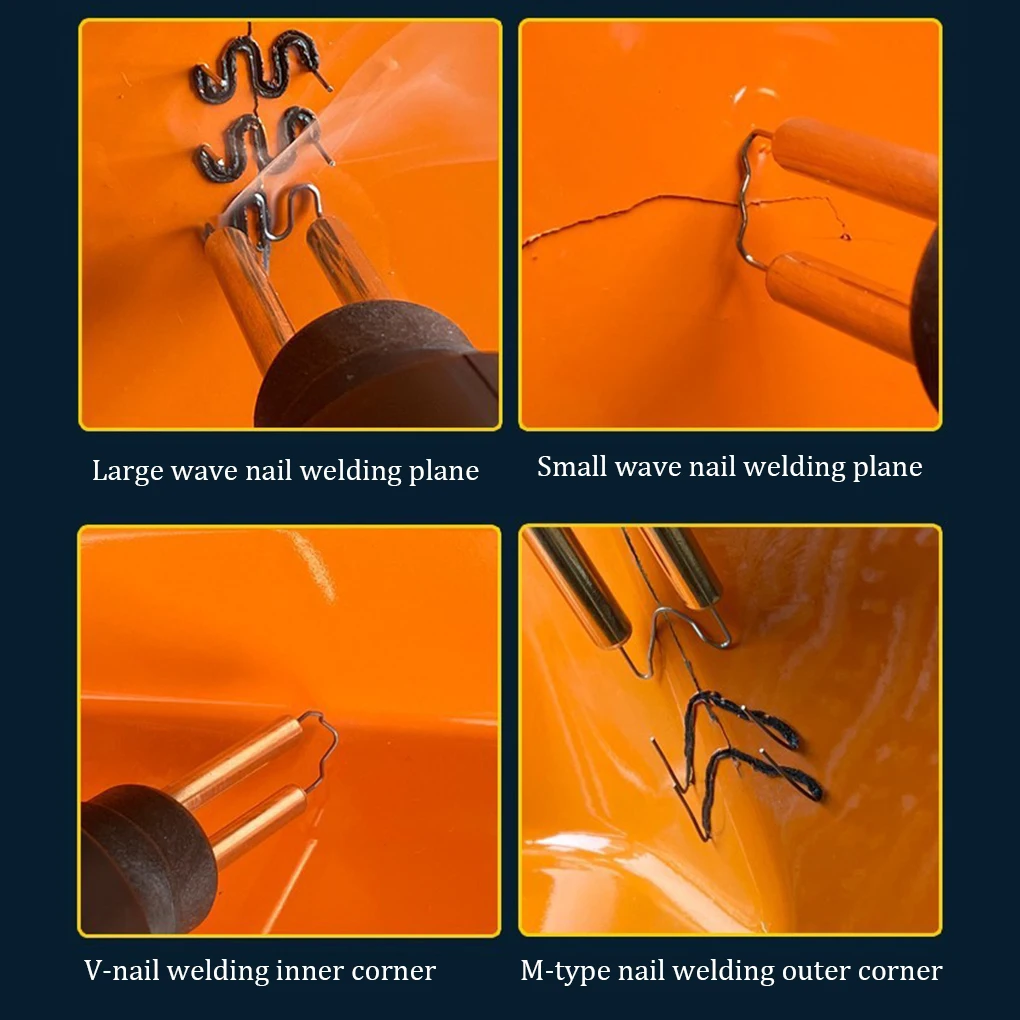 Large wave nail welding plane

Small wave nail welding plane

V-nail welding inner corner

M-type nail welding outer corner