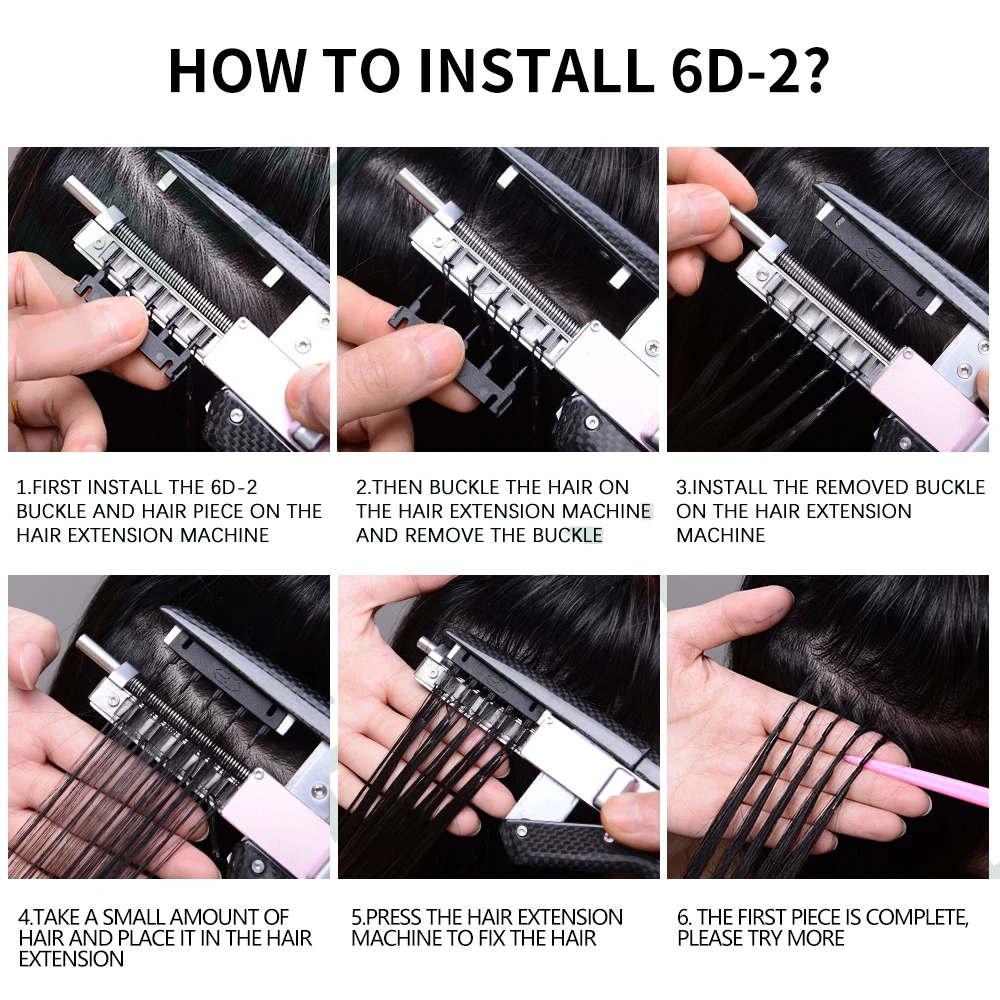 HOW TO INSTALL 6D-2?

1.FIRST INSTALL THE 6D-2 BUCKLE AND HAIR PIECE ON THE HAIR EXTENSION MACHINE

2.THEN BUCKLE THE HAIR ON THE HAIR EXTENSION MACHINE AND REMOVE THE BUCKLE

3.INSTALL THE REMOVED BUCKLE ON THE HAIR EXTENSION MACHINE

4.TAKE A SMALL AMOUNT OF HAIR AND PLACE IT IN THE HAIR EXTENSION

5.PRESS THE HAIR EXTENSION MACHINE TO FIX THE HAIR

6. THE FIRST PIECE IS COMPLETE, PLEASE TRY MORE