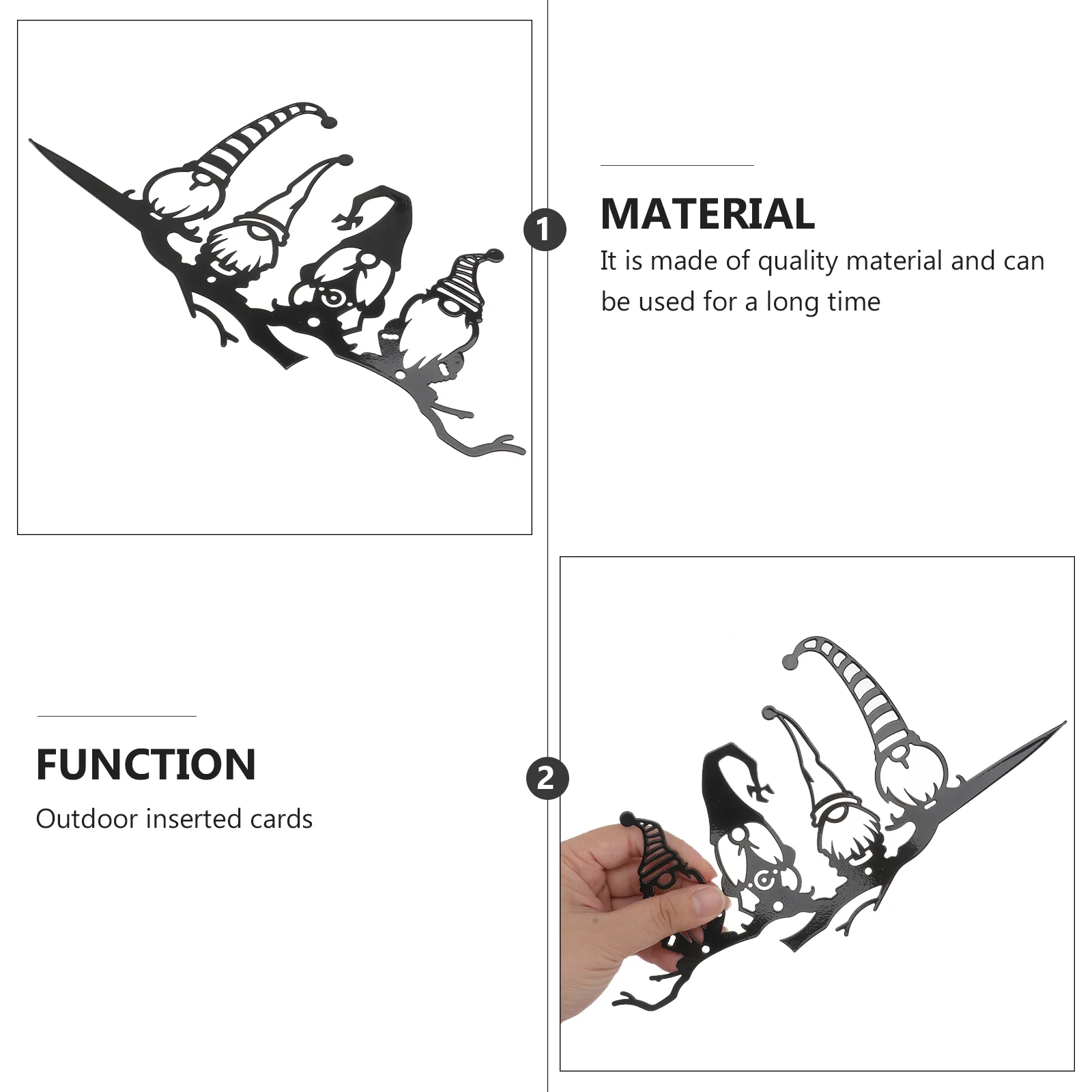 1

MATERIAL

It is made of quality material and can be used for a long time

FUNCTION

Outdoor inserted cards

2