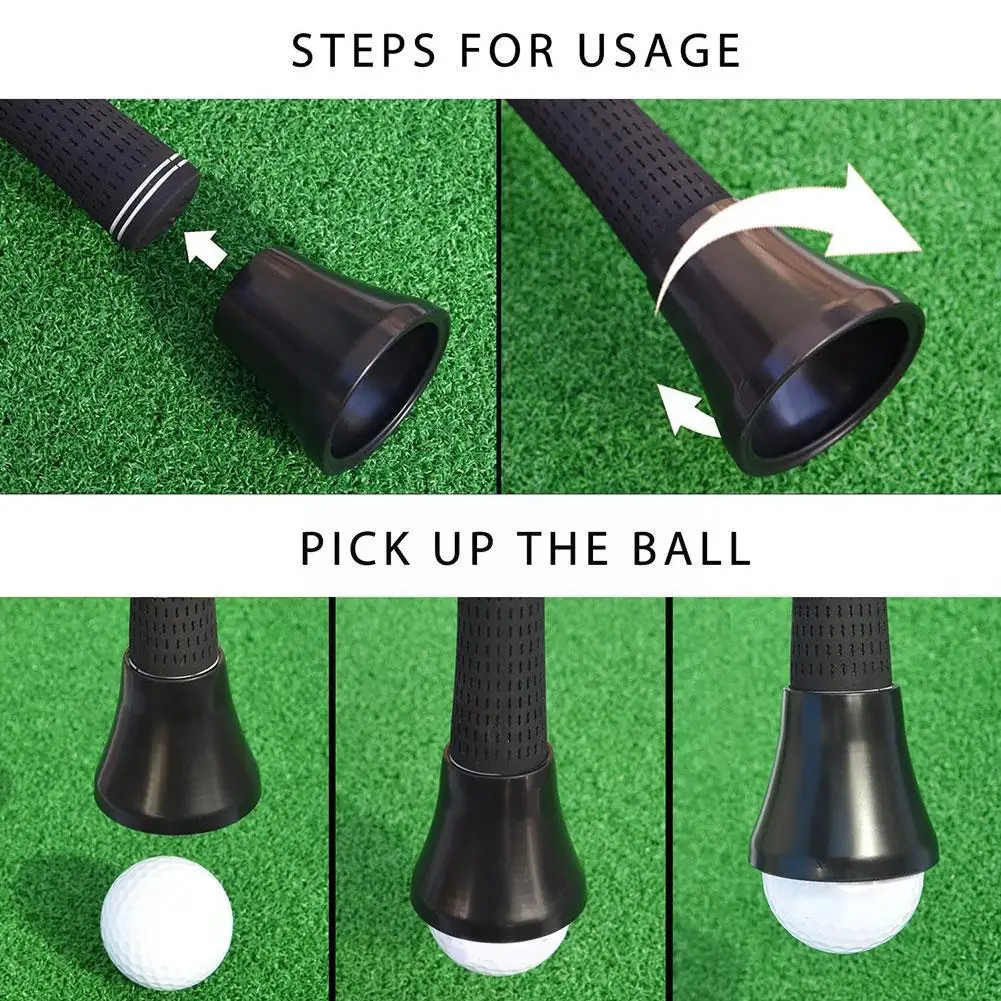 STEPS FOR USAGE

PICK UP THE BALL