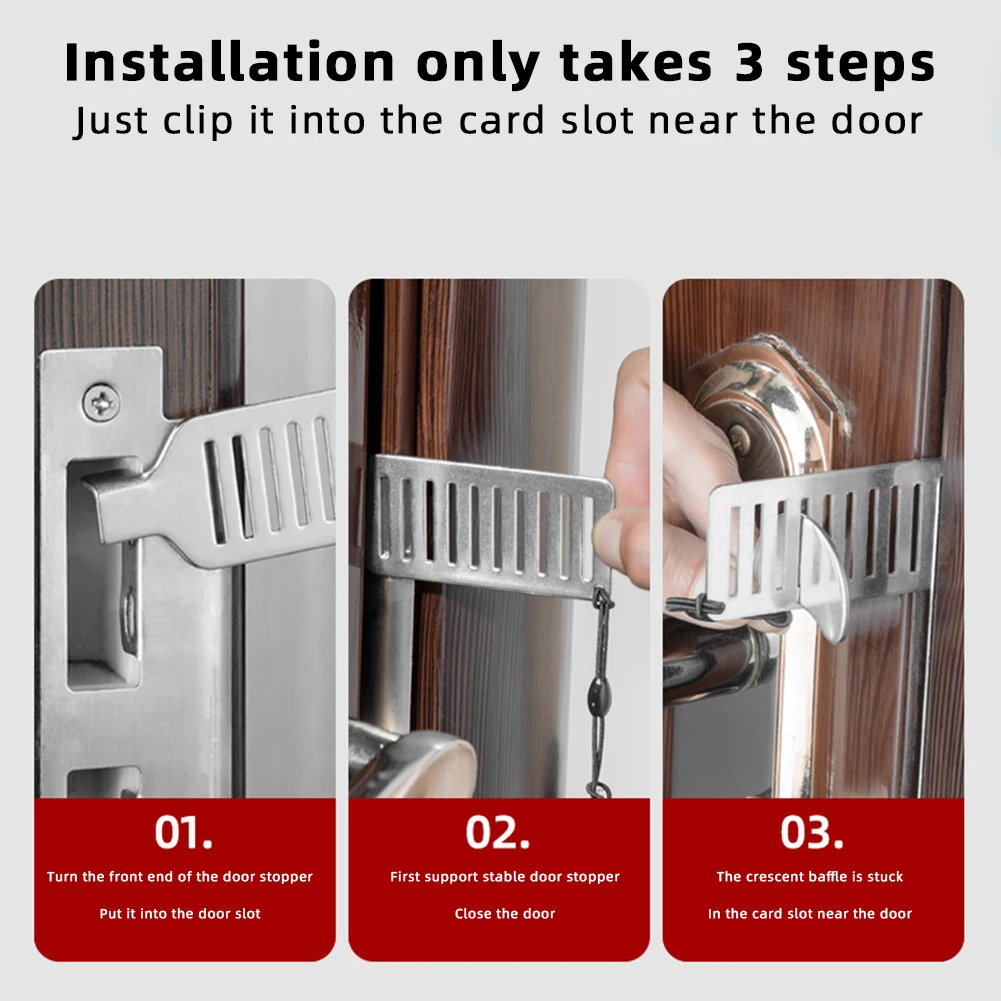 Installation only takes 3 steps
Just clip it into the card slot near the door

01.
Turn the front end of the door stopper
Put it into the door slot

02.
First support stable door stopper
Close the door

03.
The crescent baffle is stuck
In the card slot near the door