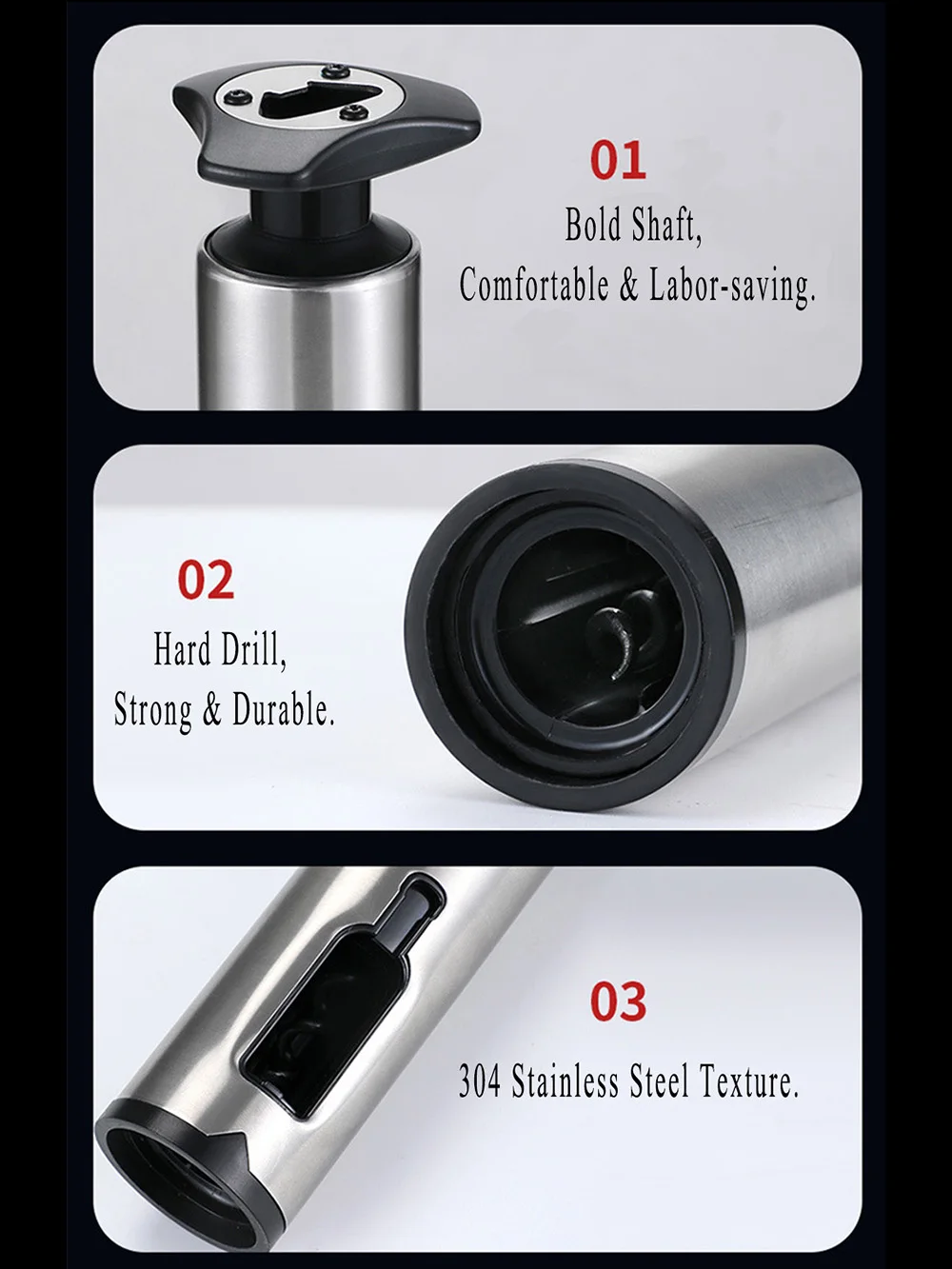 01
Bold Shaft,
Comfortable & Labor-saving.

02
Hard Drill,
Strong & Durable.

03
304 Stainless Steel Texture.