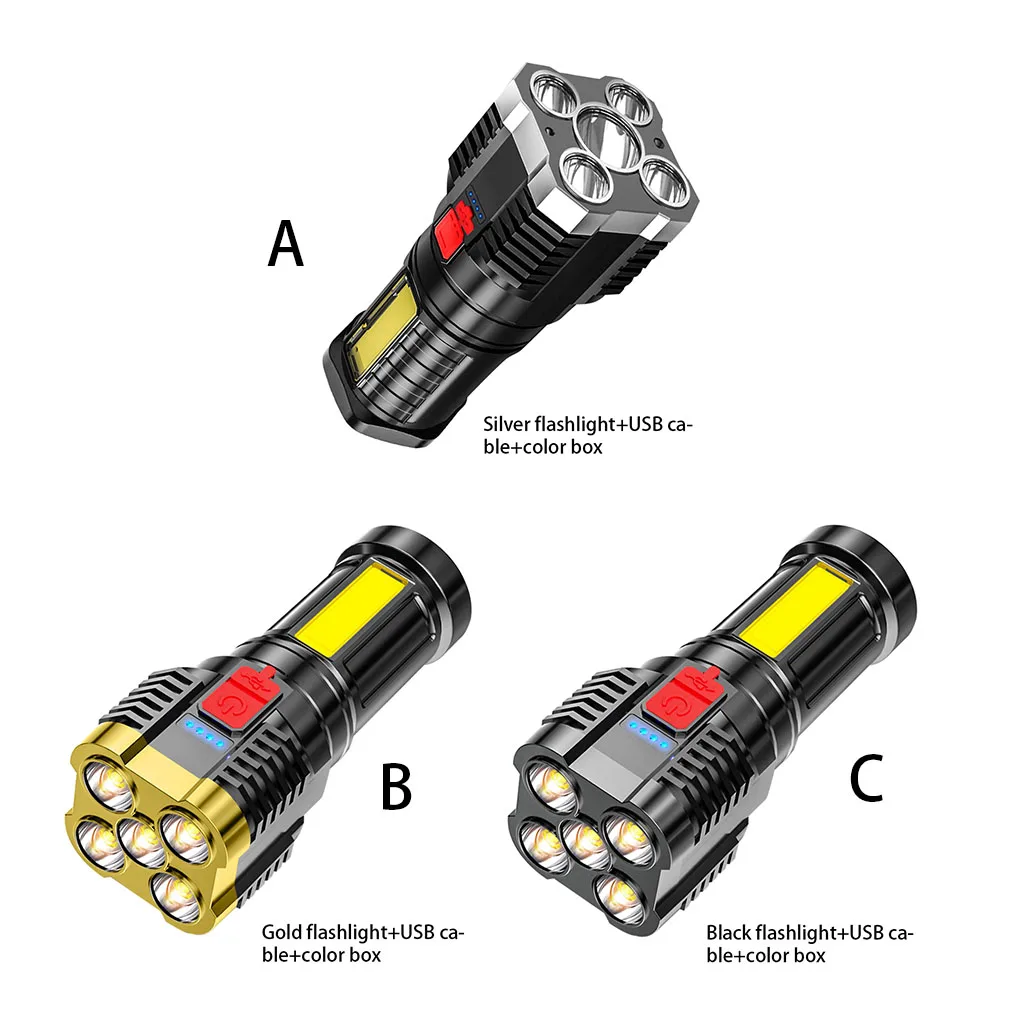 A

Silver flashlight+USB cable+color box

B

Gold flashlight+USB cable+color box

C

Black flashlight+USB cable+color box