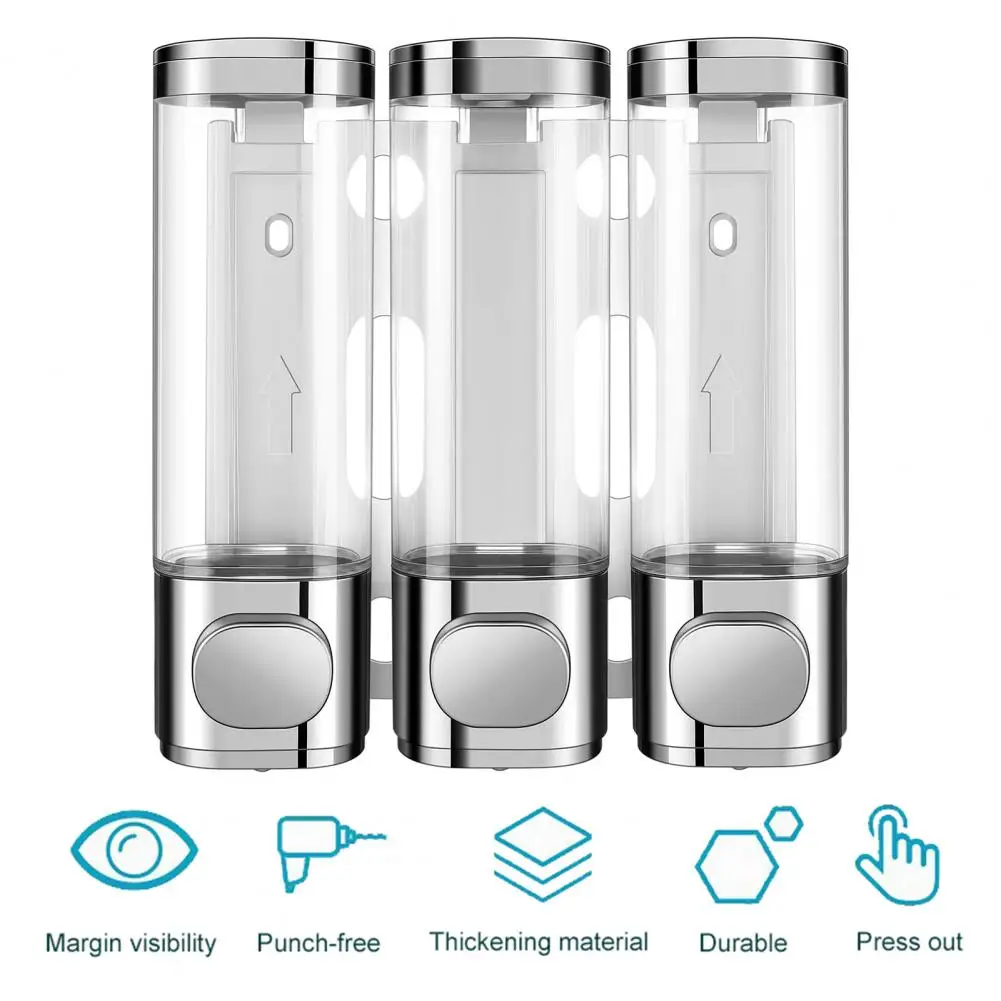 Margin visibility
Punch-free
Thickening material
Durable
Press out