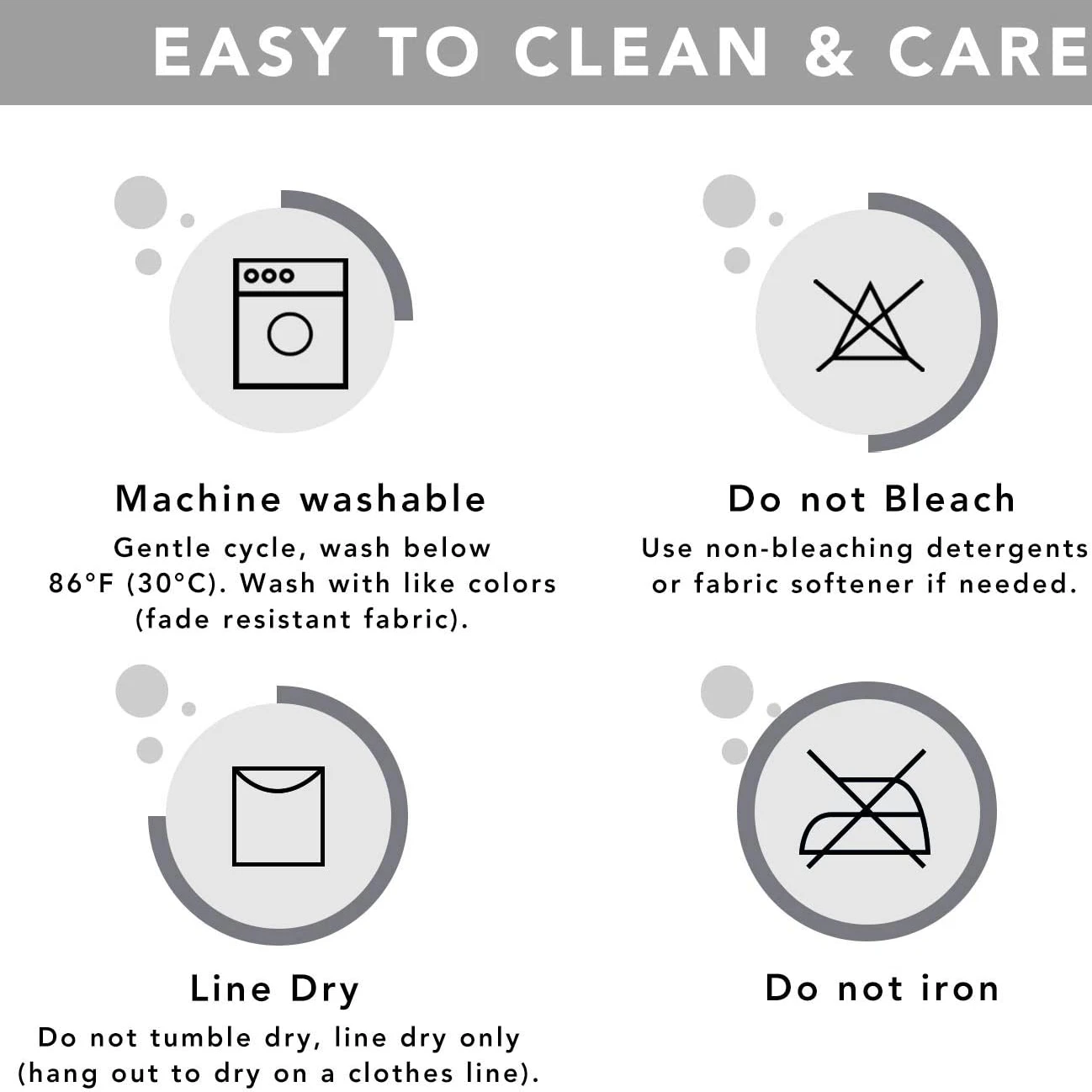 EASY TO CLEAN & CARE

Machine washable
Gentle cycle, wash below 86°F (30°C). Wash with like colors (fade resistant fabric).

Do not Bleach
Use non-bleaching detergents or fabric softener if needed.

Line Dry
Do not tumble dry, line dry only (hang out to dry on a clothes line).

Do not iron