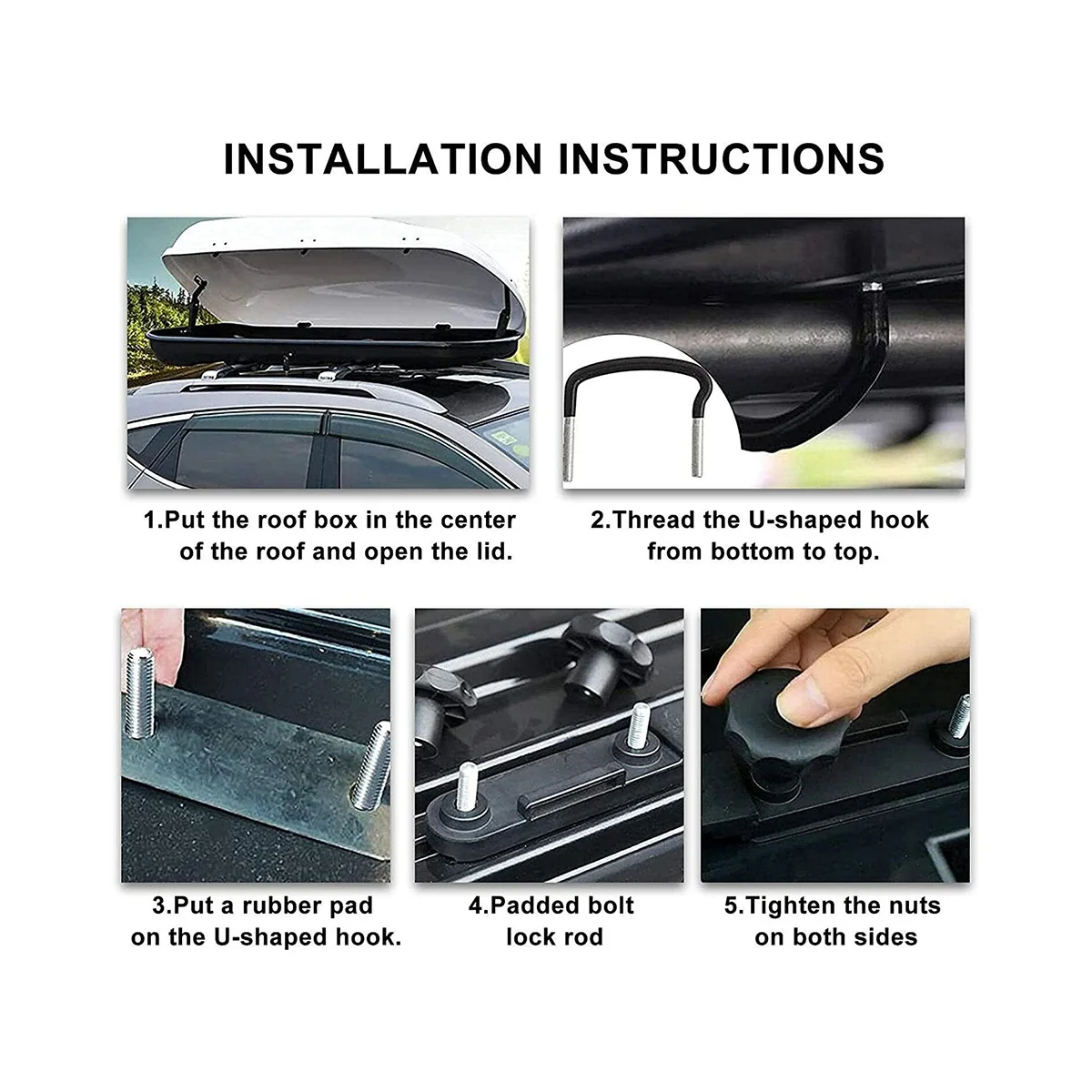 INSTALLATION INSTRUCTIONS

1.Put the roof box in the center of the roof and open the lid.

2.Thread the U-shaped hook from bottom to top.

3.Put a rubber pad on the U-shaped hook.

4.Padded bolt lock rod

5.Tighten the nuts on both sides