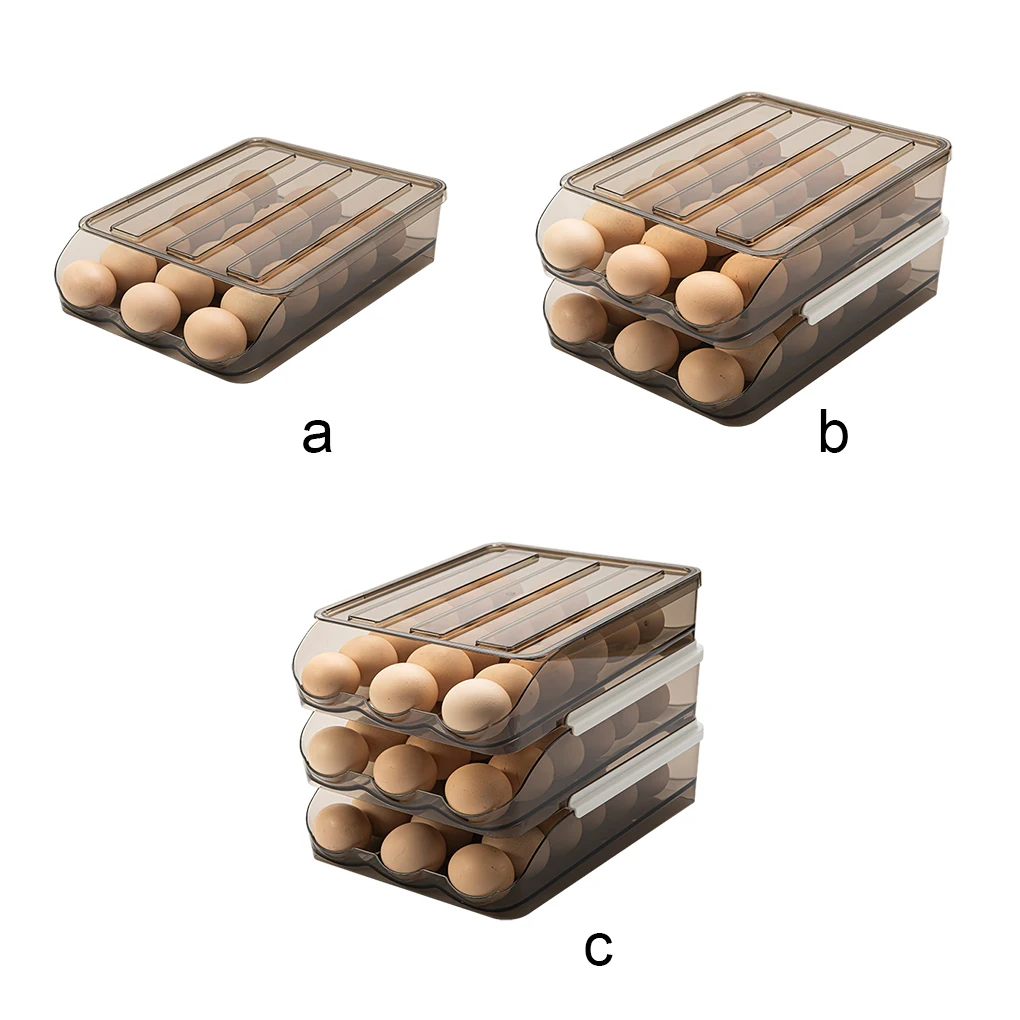 a

b

c