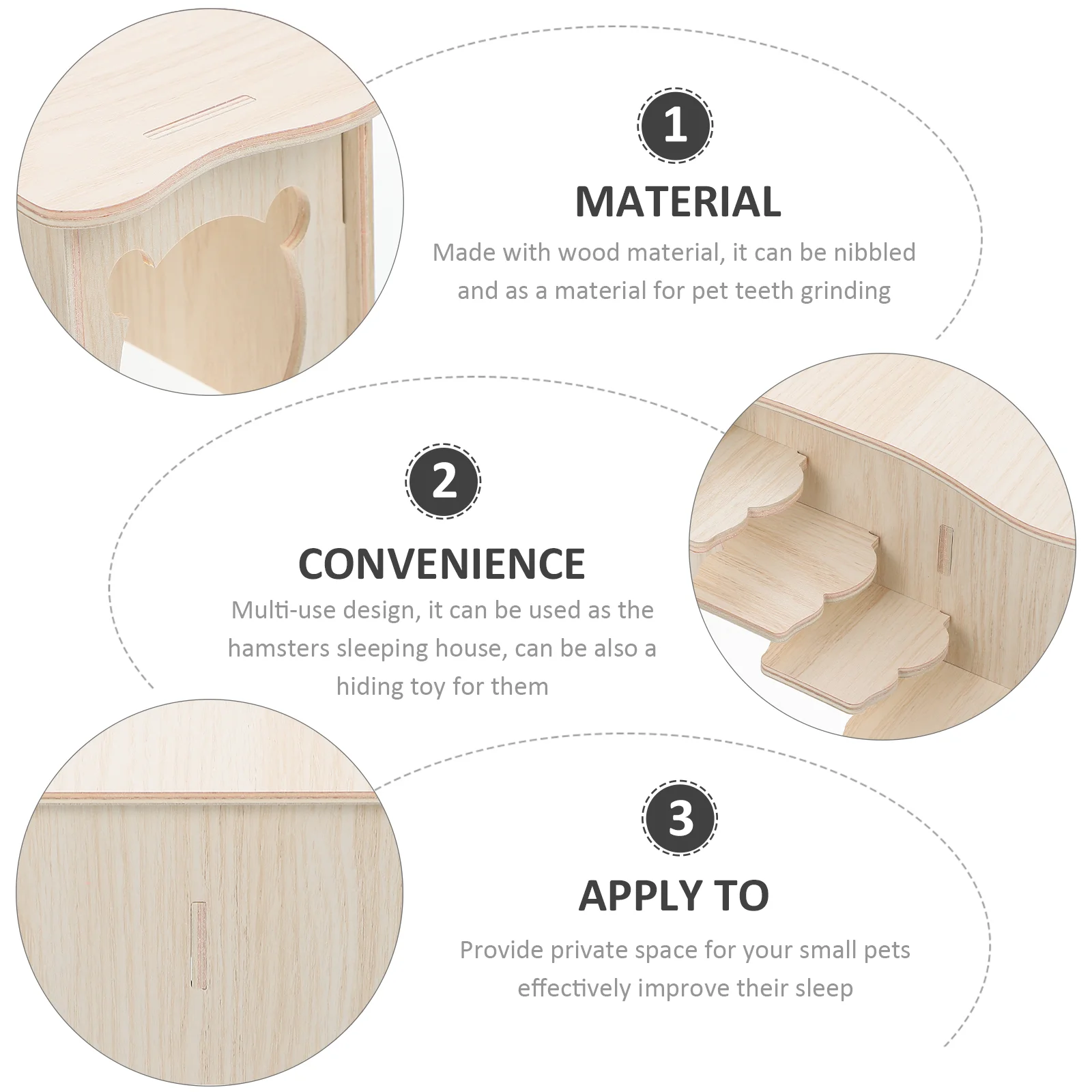 1

MATERIAL

Made with wood material, it can be nibbled and as a material for pet teeth grinding

2

CONVENIENCE

Multi-use design, it can be used as the hamsters sleeping house, can be also a hiding toy for them

3

APPLY TO

Provide private space for your small pets effectively improve their sleep