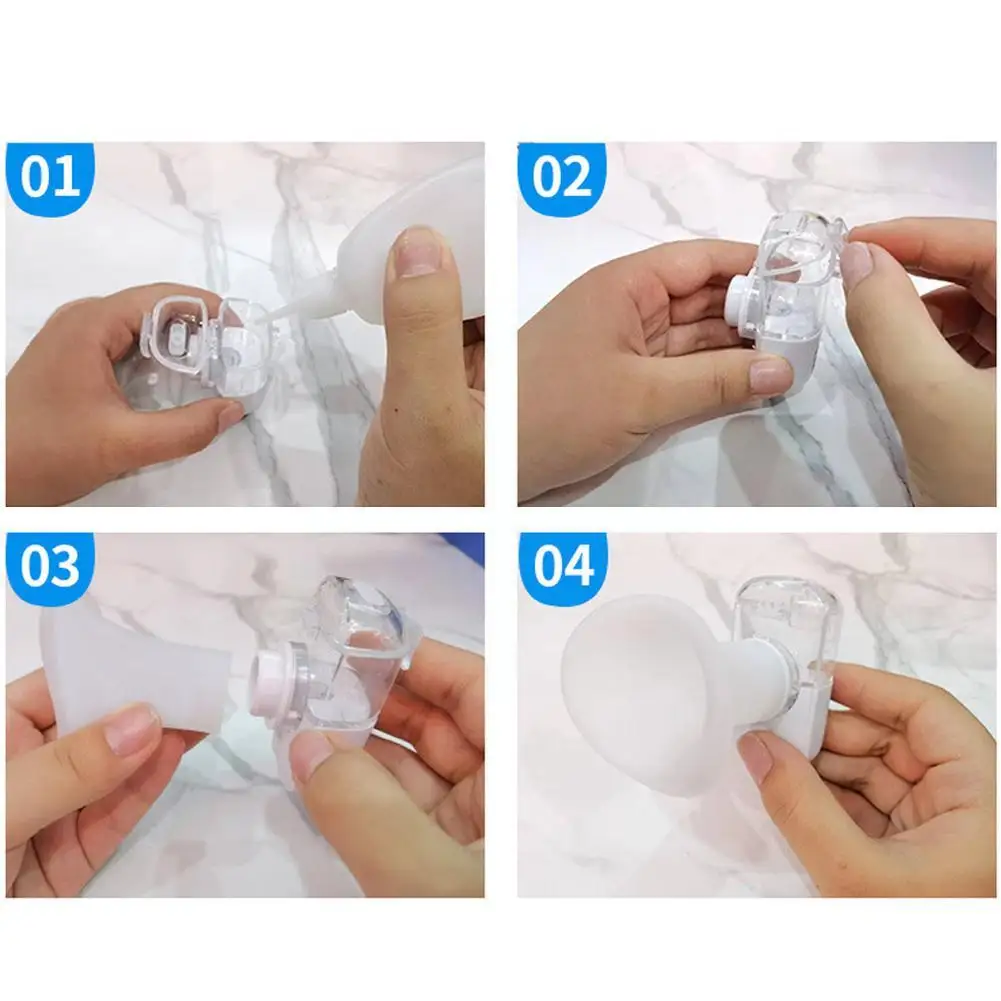 01

02

03

04