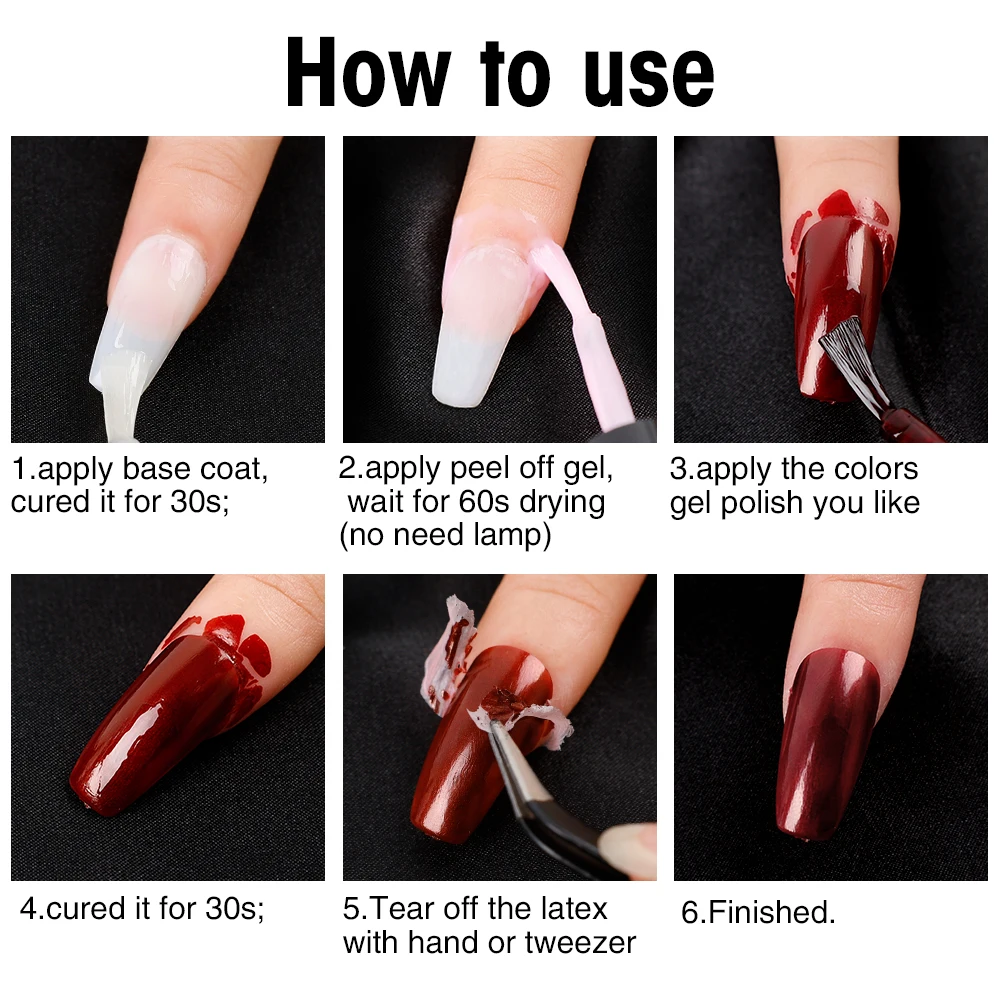 How to use

1.apply base coat, cured it for 30s;

2.apply peel off gel, wait for 60s drying (no need lamp)

3.apply the colors gel polish you like

4.cured it for 30s;

5.Tear off the latex with hand or tweezer

6.Finished.