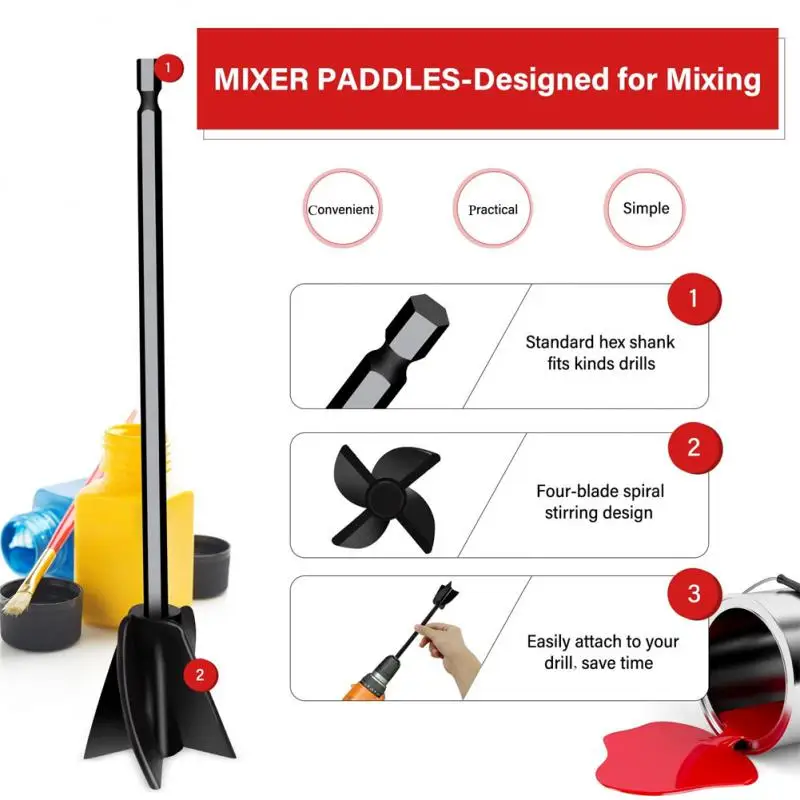 1

MIXER PADDLES-Designed for Mixing

Convenient

Practical

Simple

1

Standard hex shank fits kinds drills

2

Four-blade spiral stirring design

3

Easily attach to your drill, save time

2