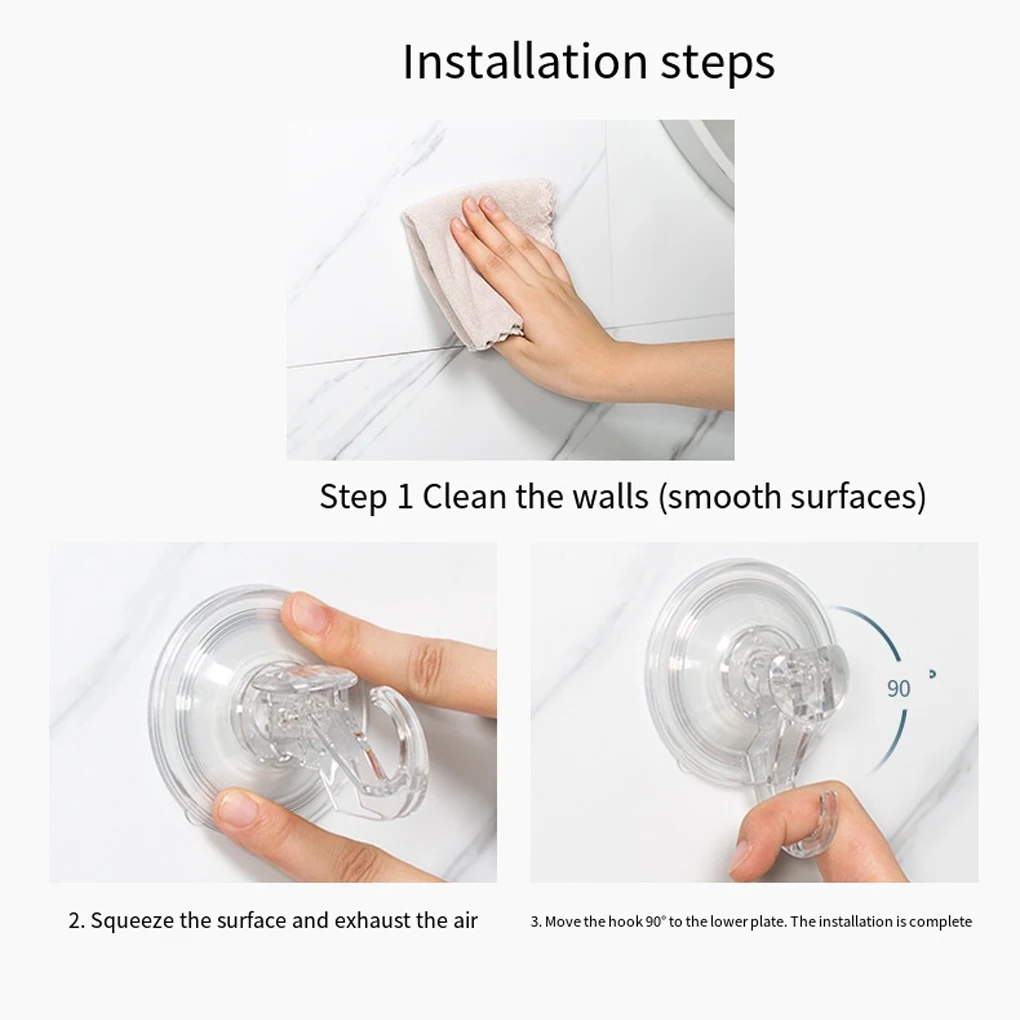 Installation steps

Step 1 Clean the walls (smooth surfaces)

90 °

2. Squeeze the surface and exhaust the air

3. Move the hook 90° to the lower plate. The installation is complete