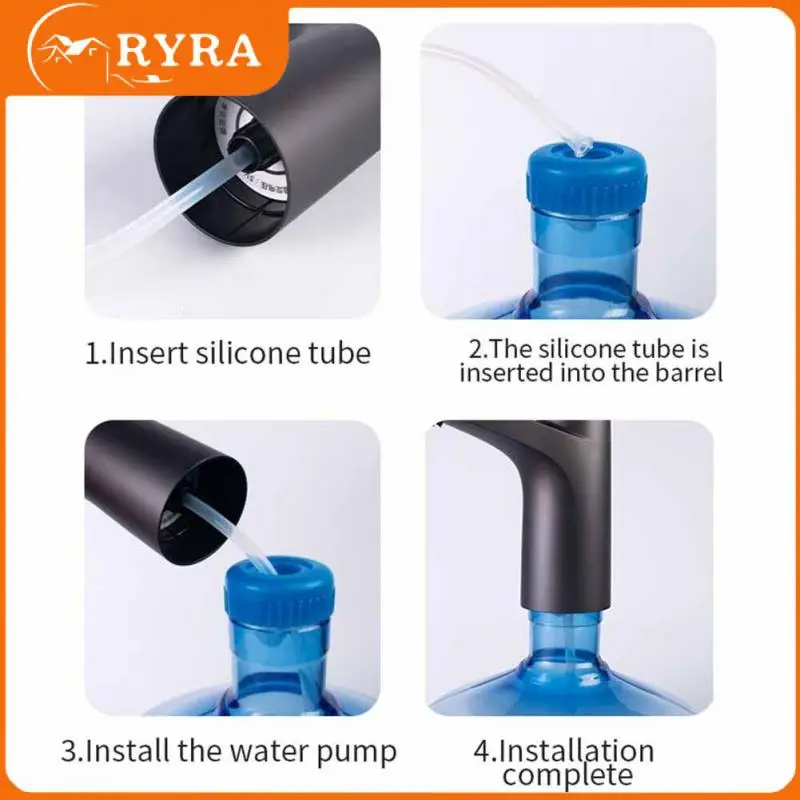 RYRA

1.Insert silicone tube

2.The silicone tube is inserted into the barrel

3.Install the water pump

4.Installation complete