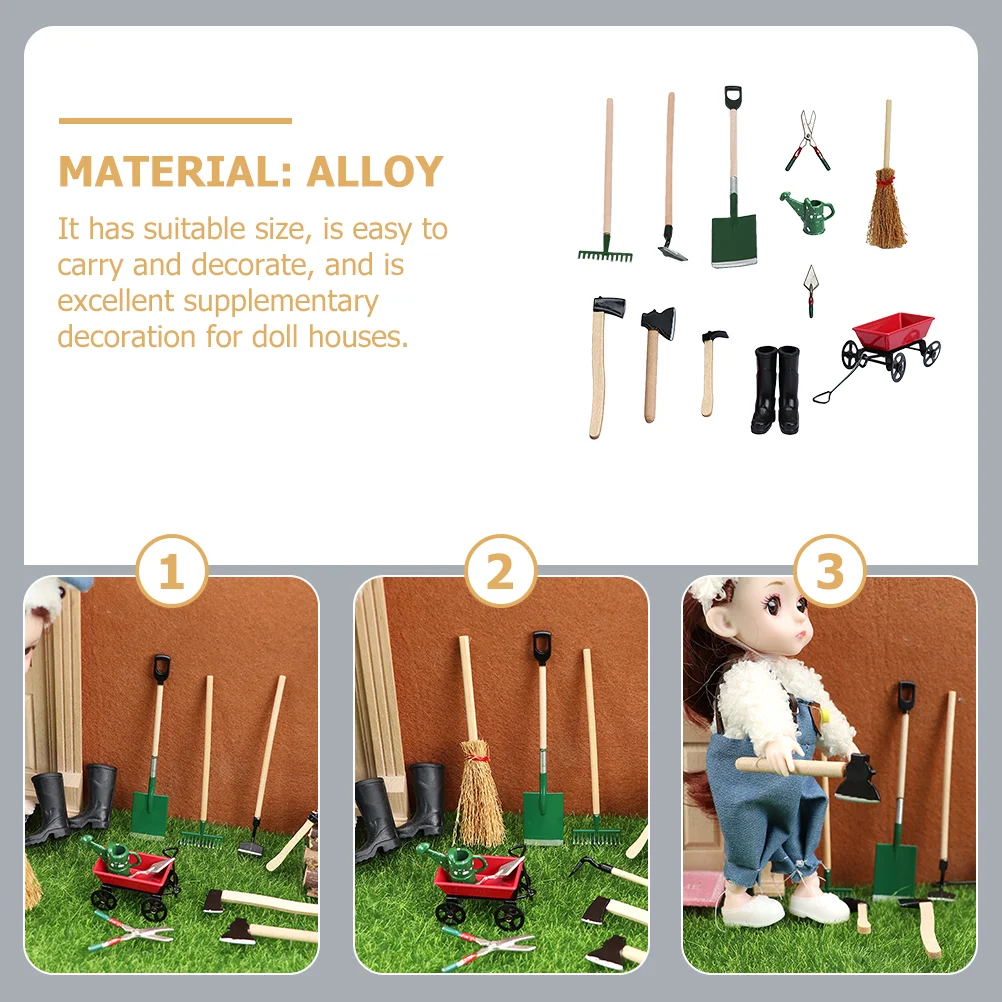 MATERIAL: ALLOY

It has suitable size, is easy to carry and decorate, and is excellent supplementary decoration for doll houses.

1

2

3