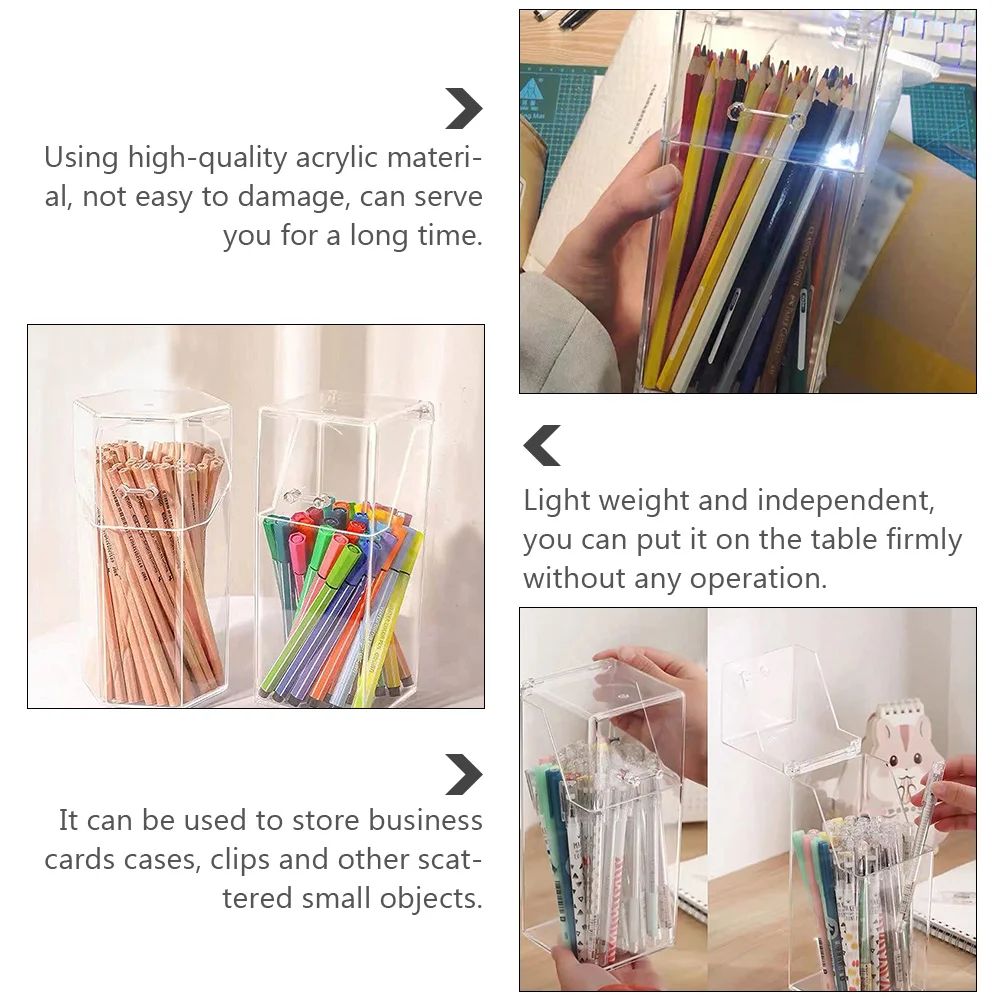 Using high-quality acrylic material, not easy to damage, can serve you for a long time.

Light weight and independent, you can put it on the table firmly without any operation.

It can be used to store business cards cases, clips and other scattered small objects.