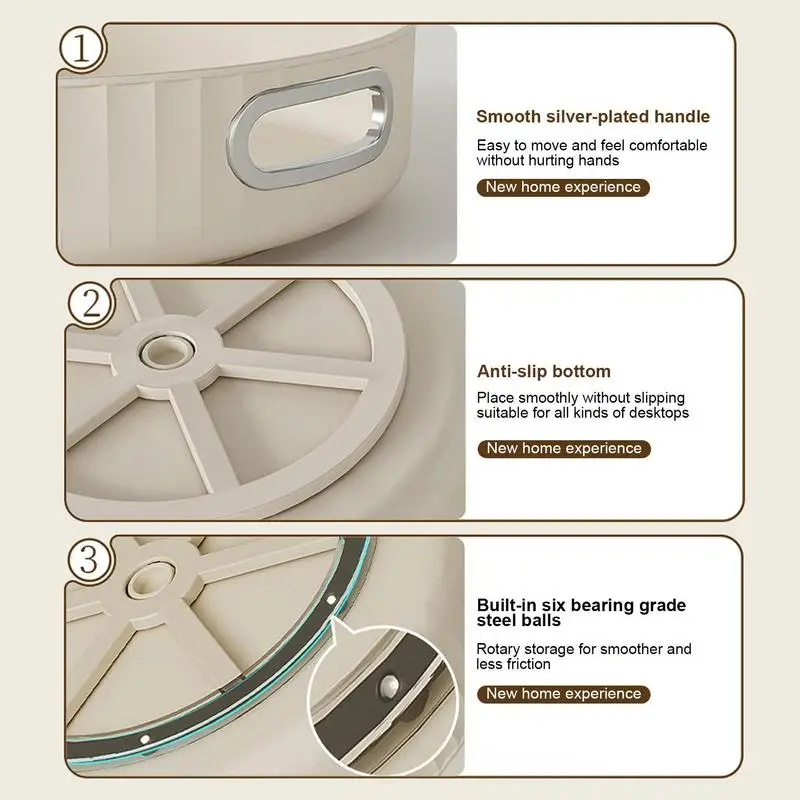 ①

Smooth silver-plated handle

Easy to move and feel comfortable without hurting hands

New home experience

②

Anti-slip bottom

Place smoothly without slipping suitable for all kinds of desktops

New home experience

③

Built-in six bearing grade steel balls

Rotary storage for smoother and less friction

New home experience