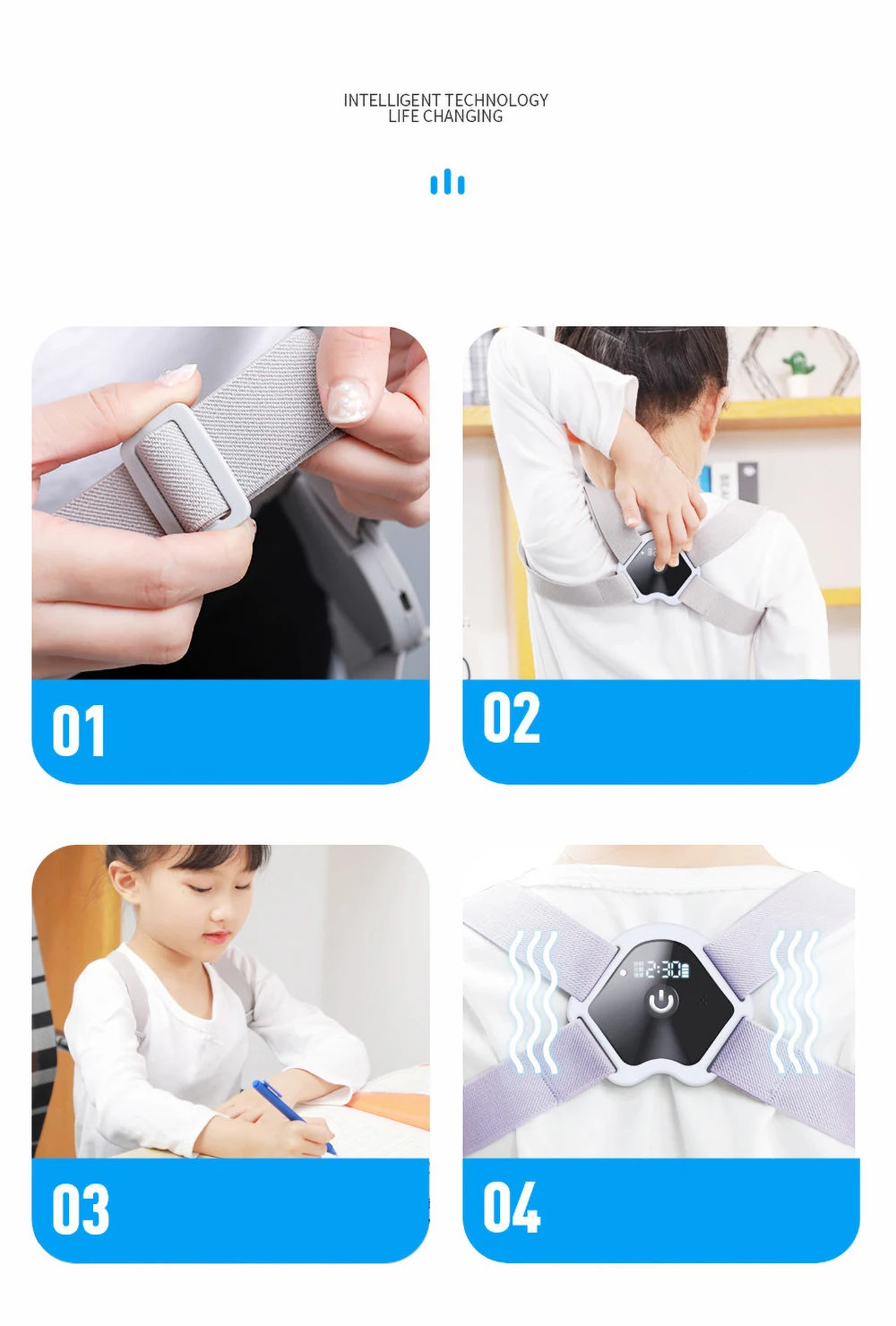 INTELLIGENT TECHNOLOGY
LIFE CHANGING

01

02

03

2:30

04