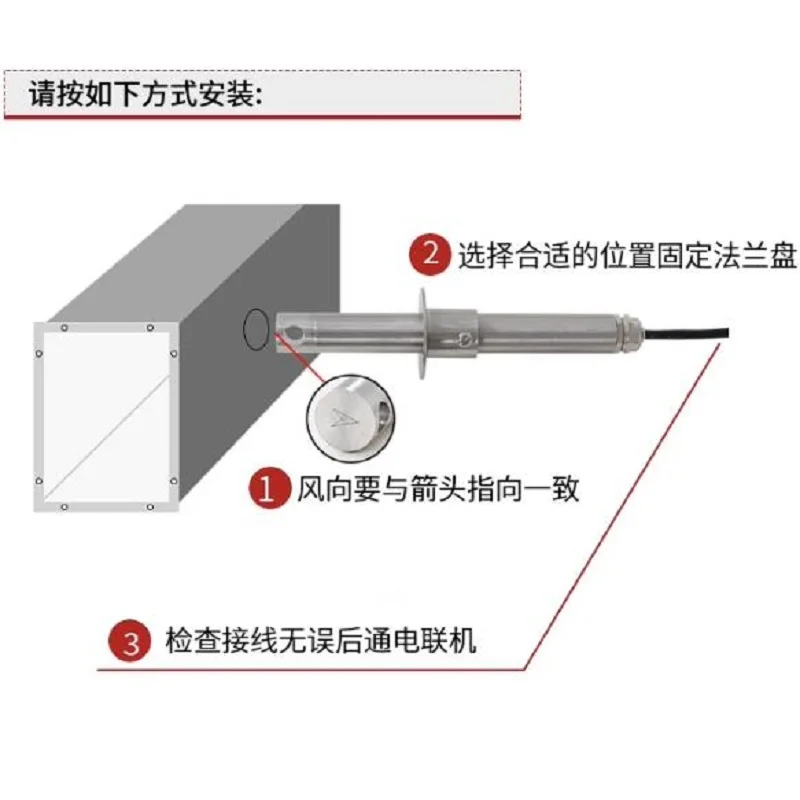 请按如下方式安装:

2 选择合适的位置固定法兰盘

1 风向要与箭头指向一致

3 检查接线无误后通电联机