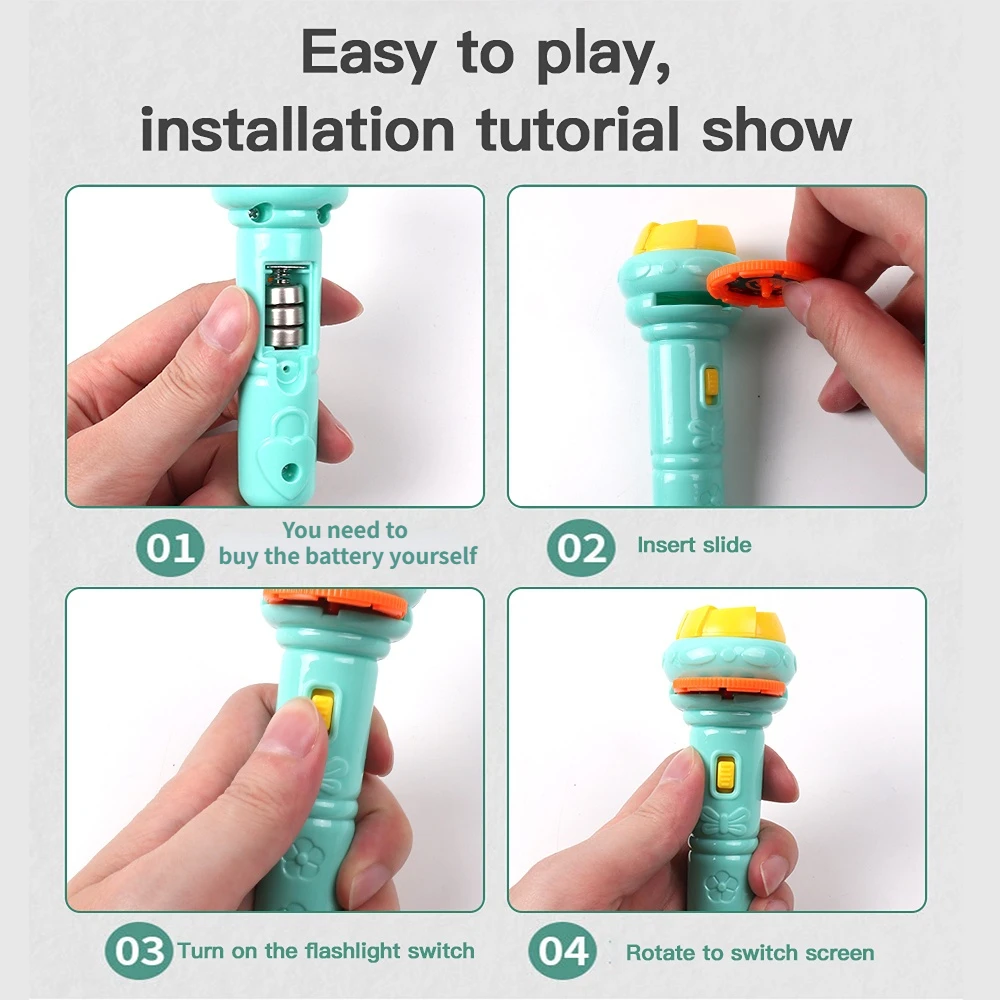 Easy to play,
installation tutorial show

01 You need to buy the battery yourself

02 Insert slide

03 Turn on the flashlight switch

04 Rotate to switch screen