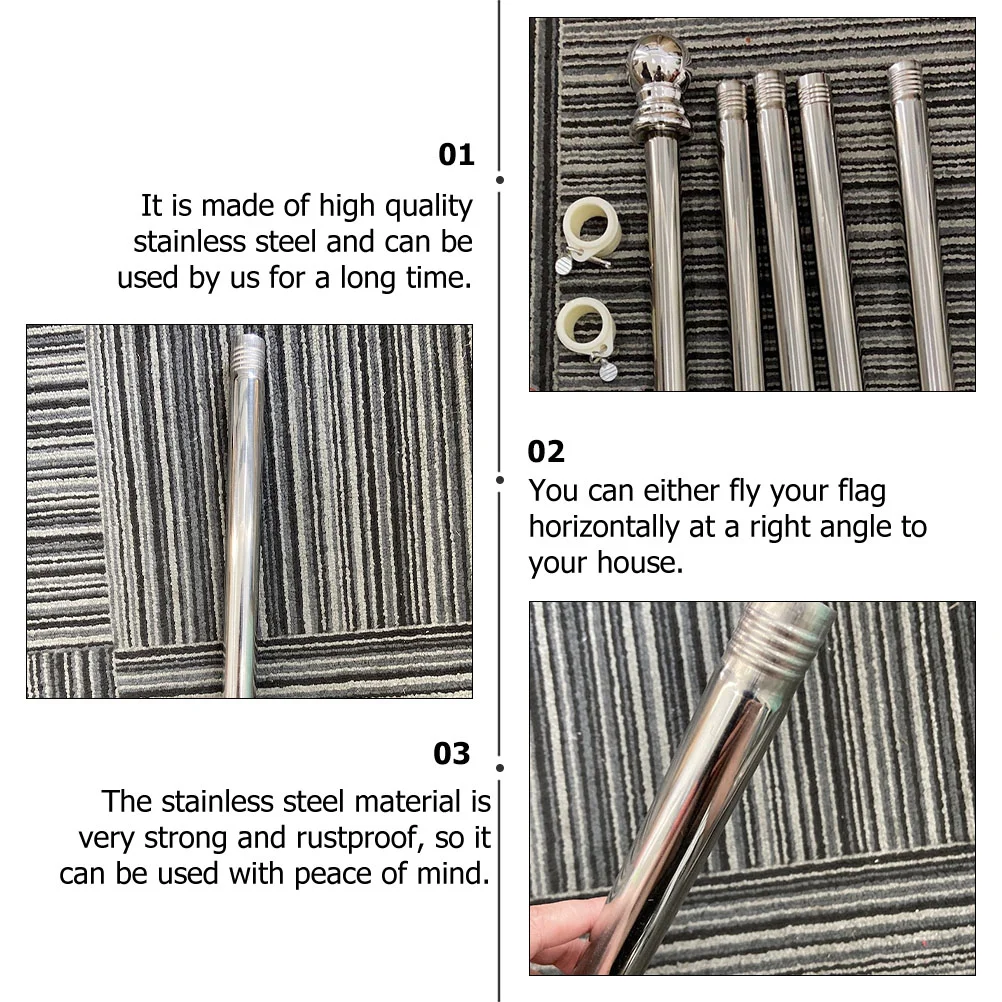 01
It is made of high quality stainless steel and can be used by us for a long time.

02
You can either fly your flag horizontally at a right angle to your house.

03
The stainless steel material is very strong and rustproof, so it can be used with peace of mind.