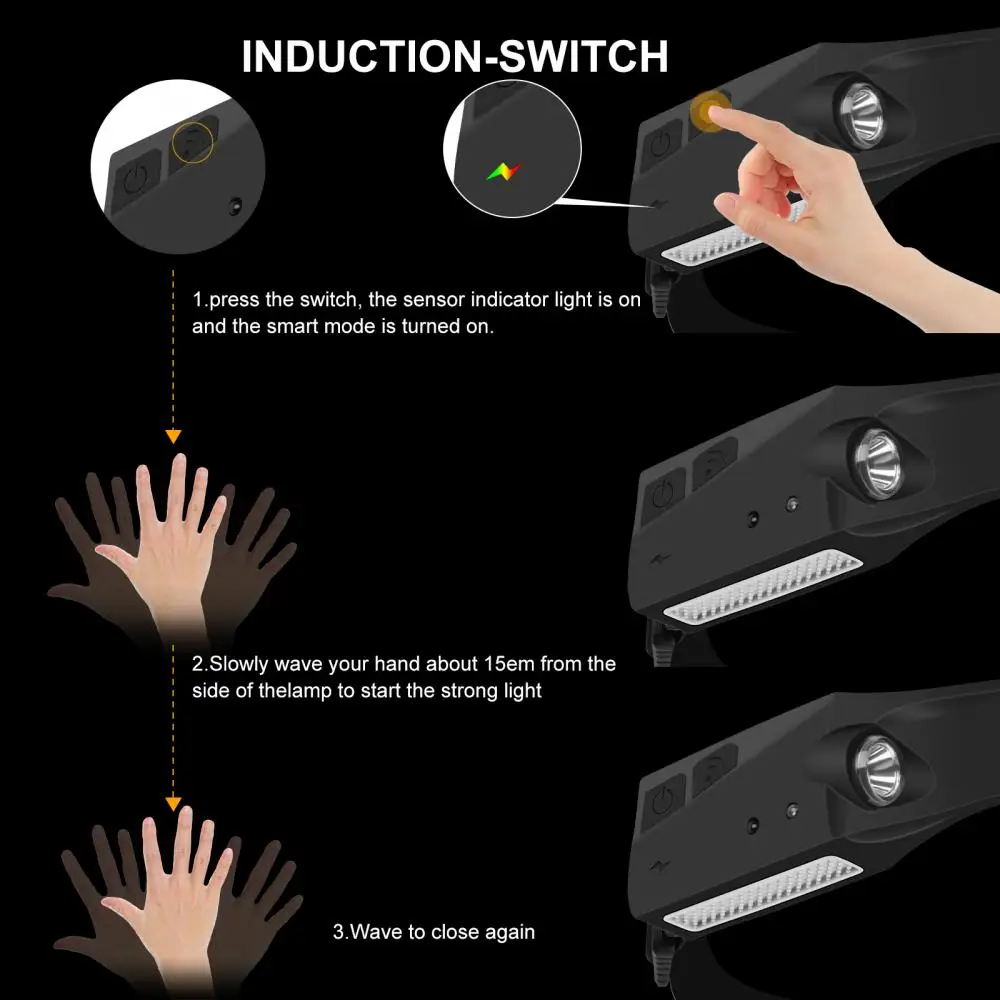 INDUCTION-SWITCH

1.press the switch, the sensor indicator light is on and the smart mode is turned on.

2.Slowly wave your hand about 15em from the side of thelamp to start the strong light

3.Wave to close again