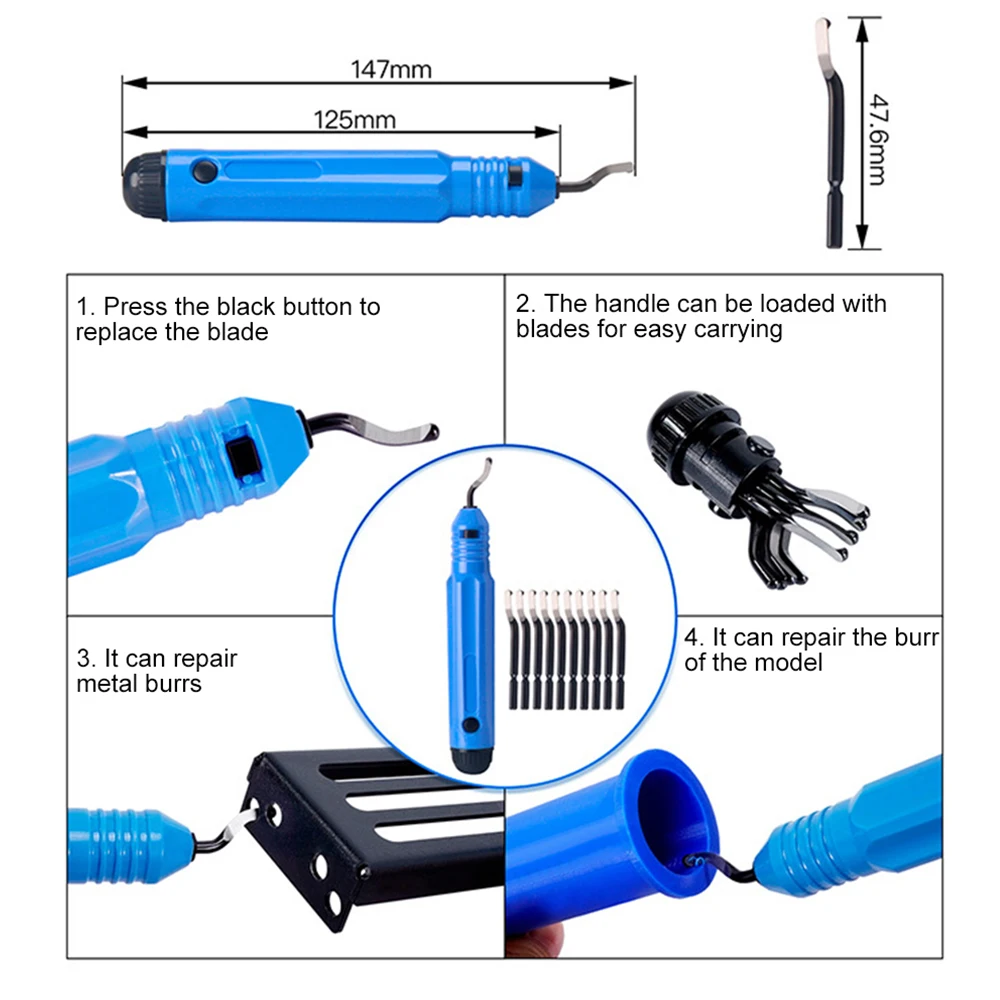 147mm

125mm

47.6mm

1. Press the black button to replace the blade

2. The handle can be loaded with blades for easy carrying

3. It can repair metal burrs

4. It can repair the burr of the model