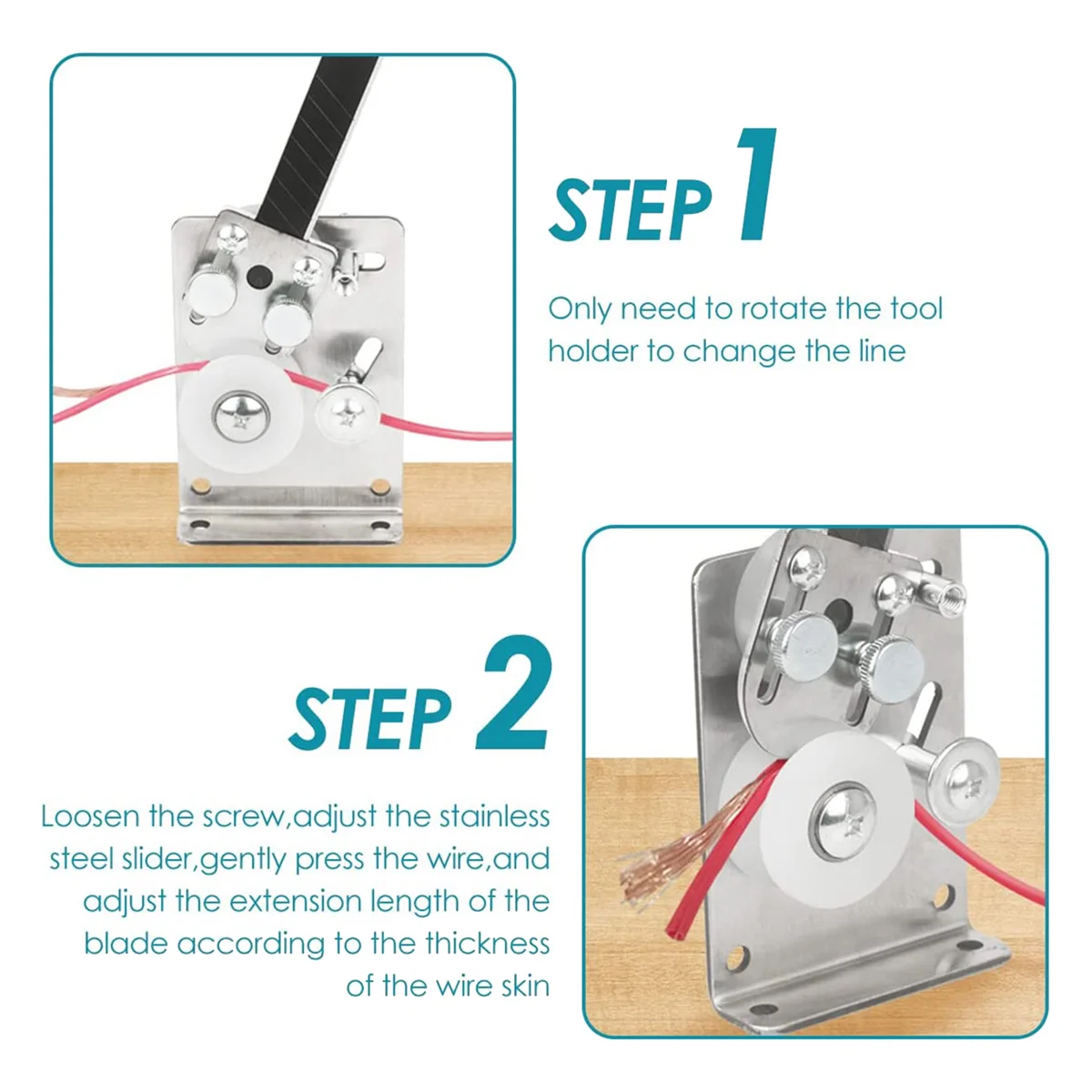 STEP 1

Only need to rotate the tool holder to change the line

STEP 2

Loosen the screw,adjust the stainless steel slider,gently press the wire,and adjust the extension length of the blade according to the thickness of the wire skin