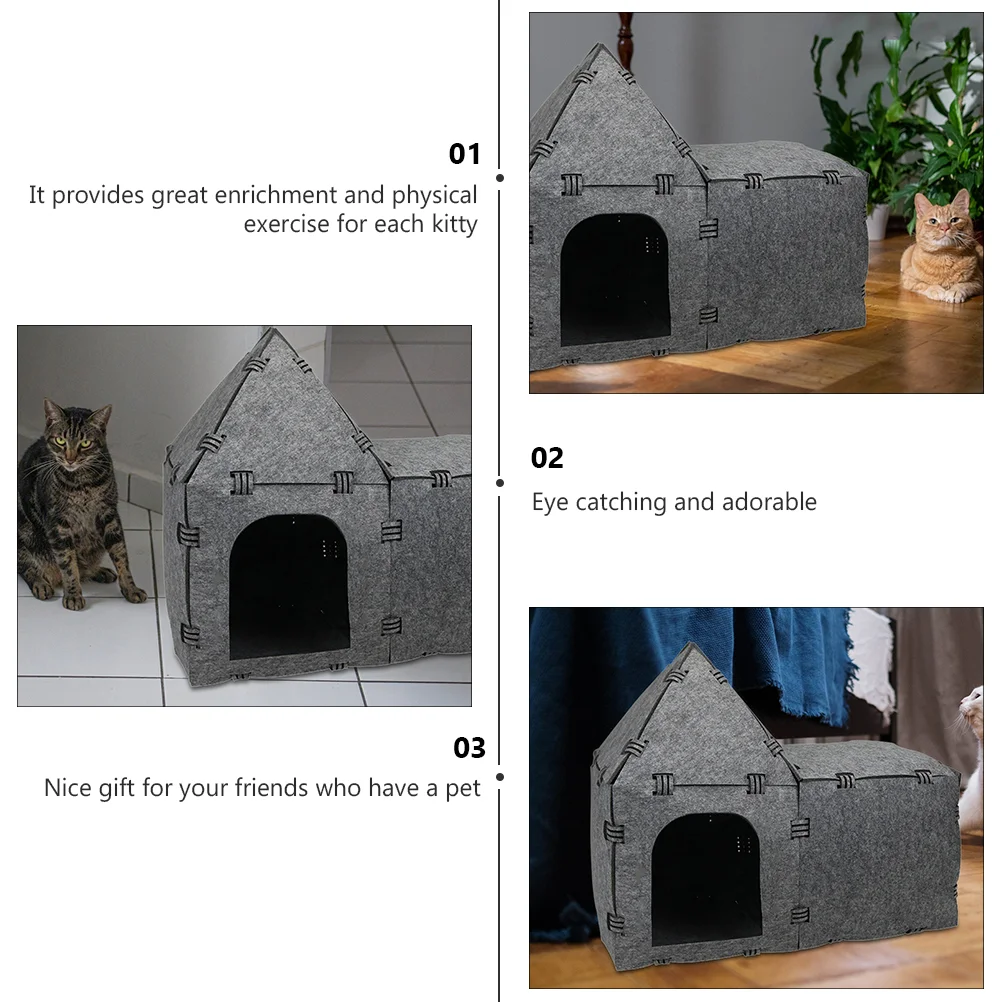 01

It provides great enrichment and physical exercise for each kitty

02

Eye catching and adorable

03

Nice gift for your friends who have a pet