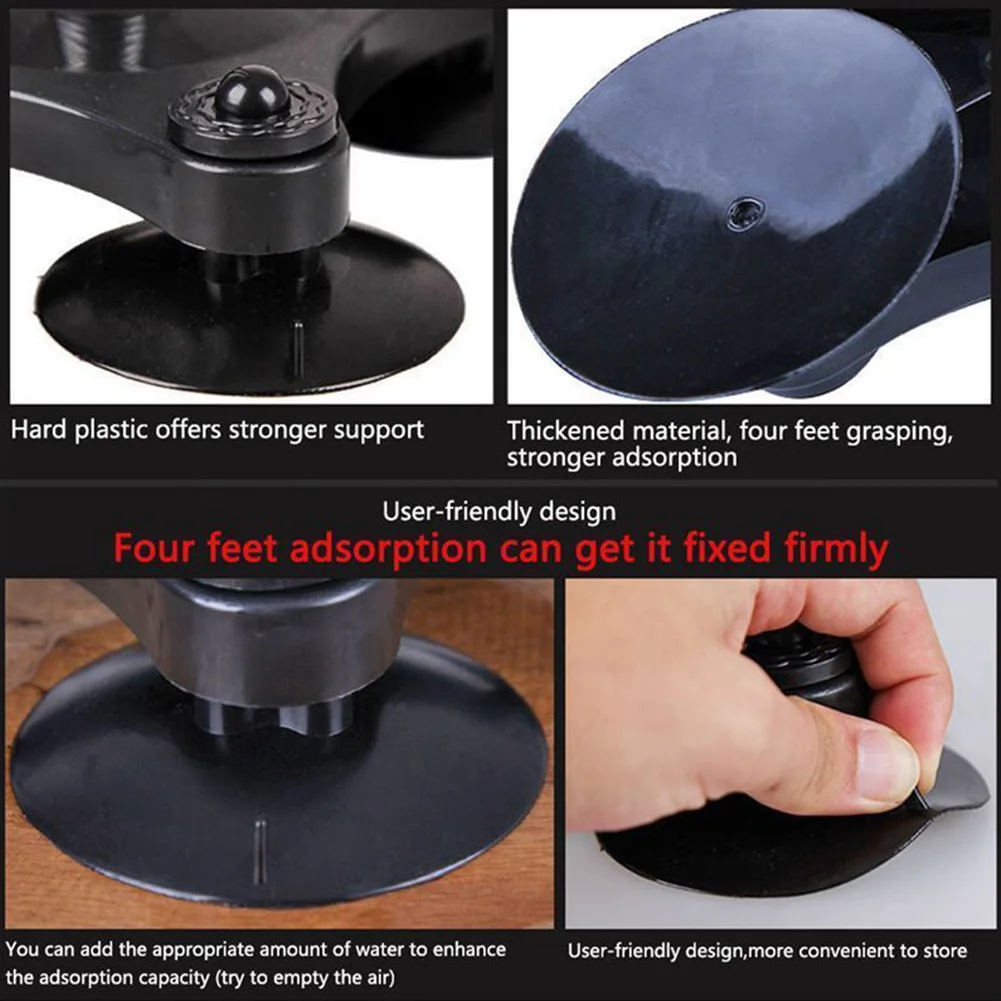 Hard plastic offers stronger support

Thickened material, four feet grasping, stronger adsorption

User-friendly design

Four feet adsorption can get it fixed firmly

You can add the appropriate amount of water to enhance the adsorption capacity (try to empty the air)

User-friendly design,more convenient to store