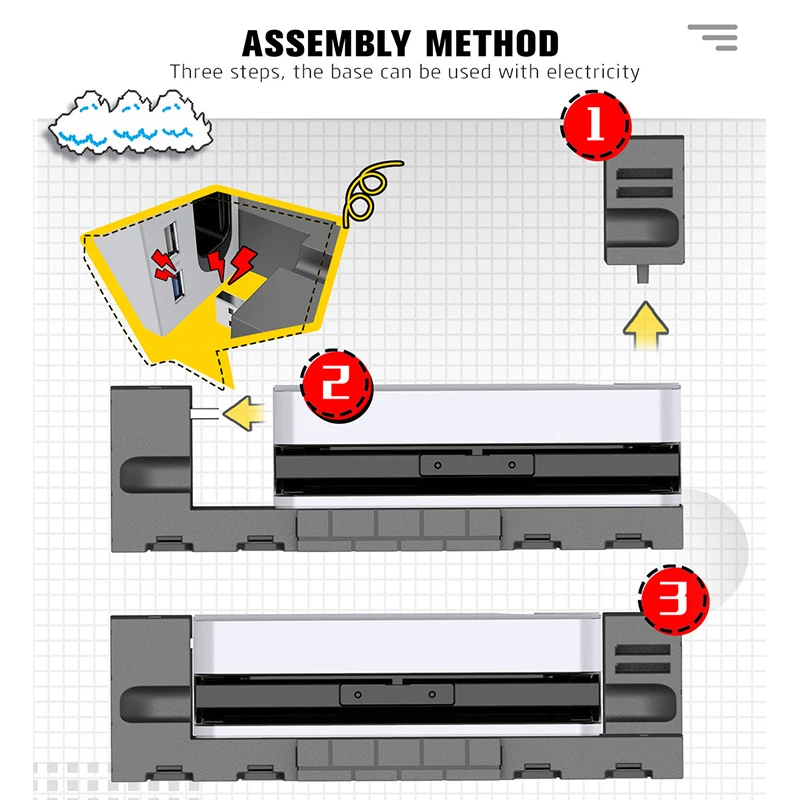 ASSEMBLY METHOD
Three steps, the base can be used with electricity

1

2

3