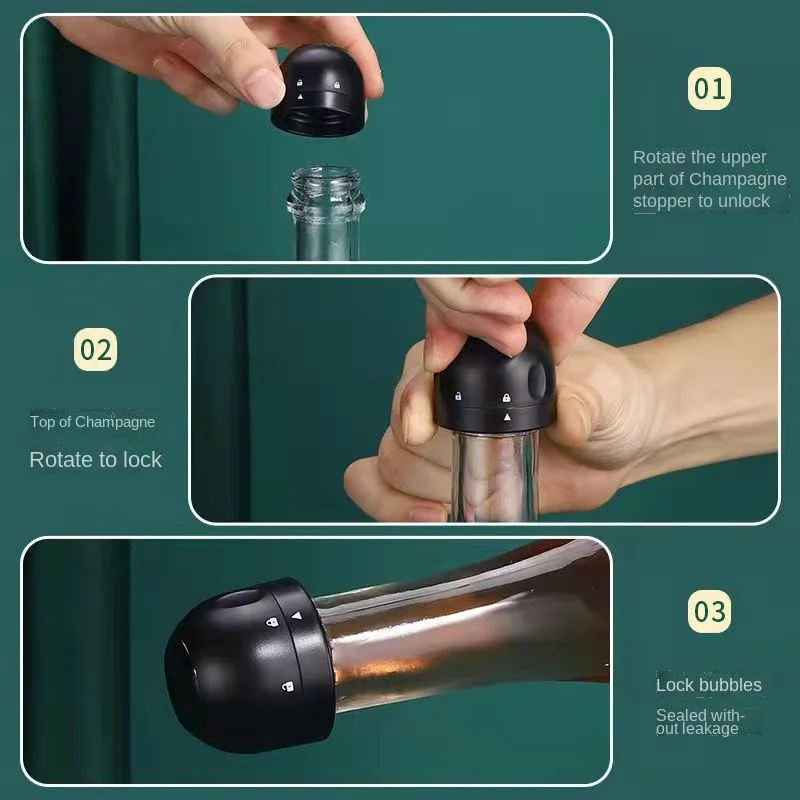 01

Rotate the upper part of Champagne stopper to unlock

02

Top of Champagne

Rotate to lock

03

Lock bubbles

Sealed without leakage