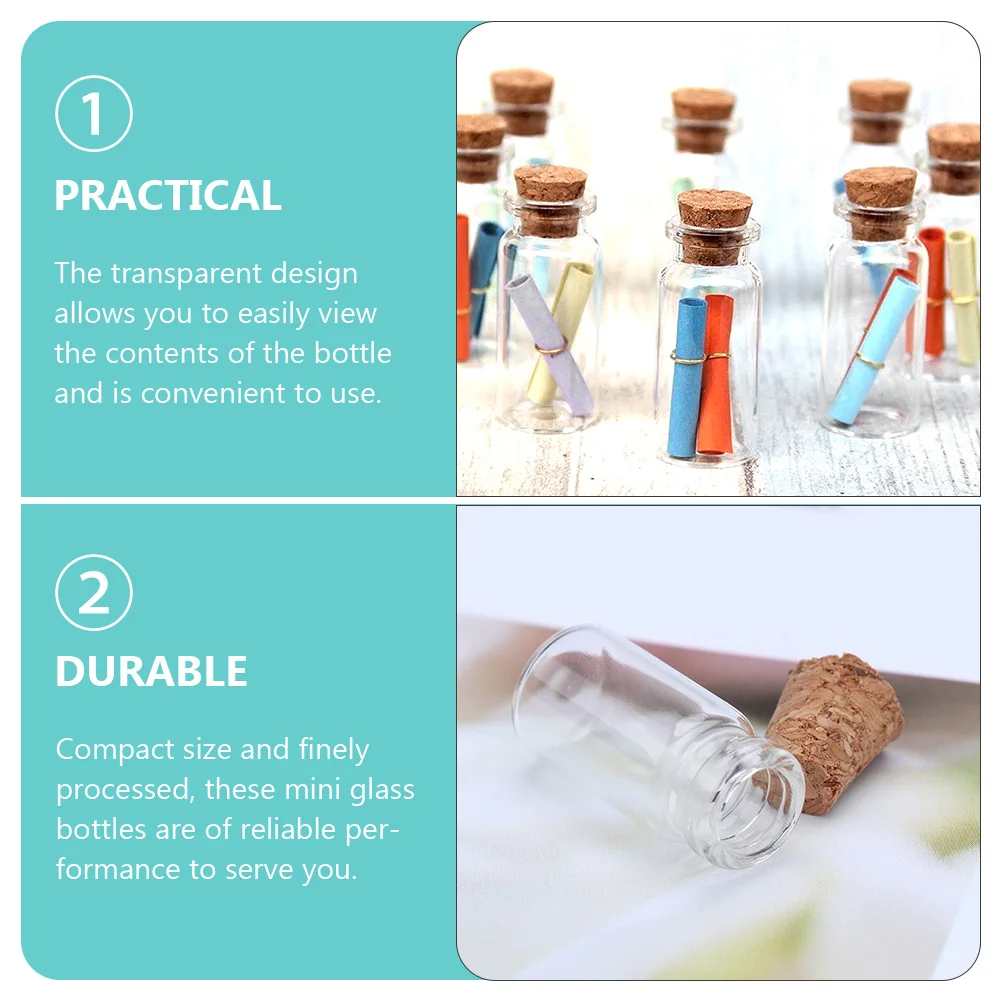 1

PRACTICAL

The transparent design allows you to easily view the contents of the bottle and is convenient to use.

2

DURABLE

Compact size and finely processed, these mini glass bottles are of reliable performance to serve you.