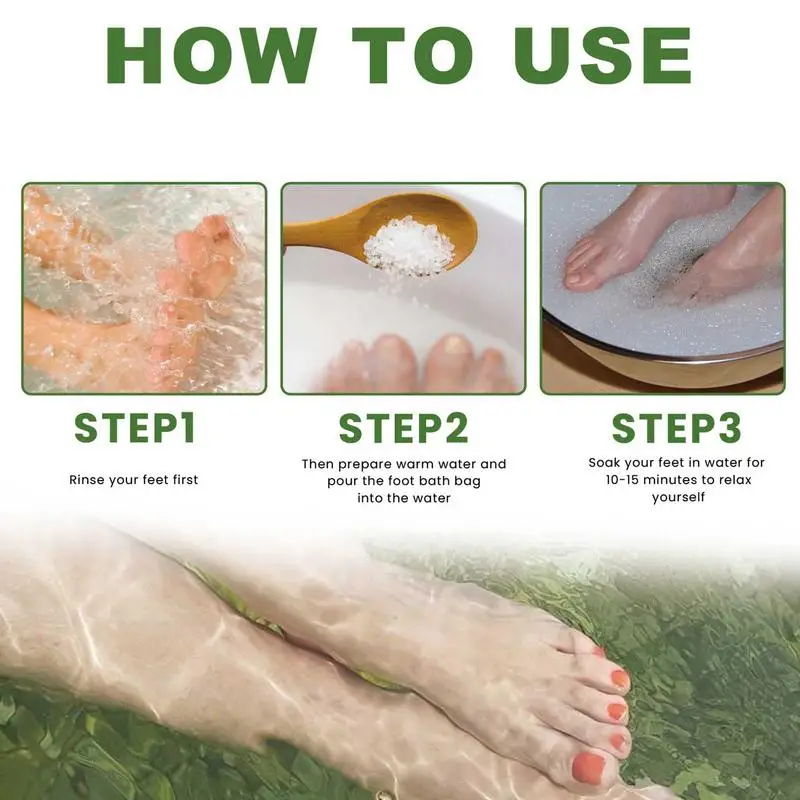 HOW TO USE

STEP1

Rinse your feet first

STEP2

Then prepare warm water and pour the foot bath bag into the water

STEP3

Soak your feet in water for 10-15 minutes to relax yourself