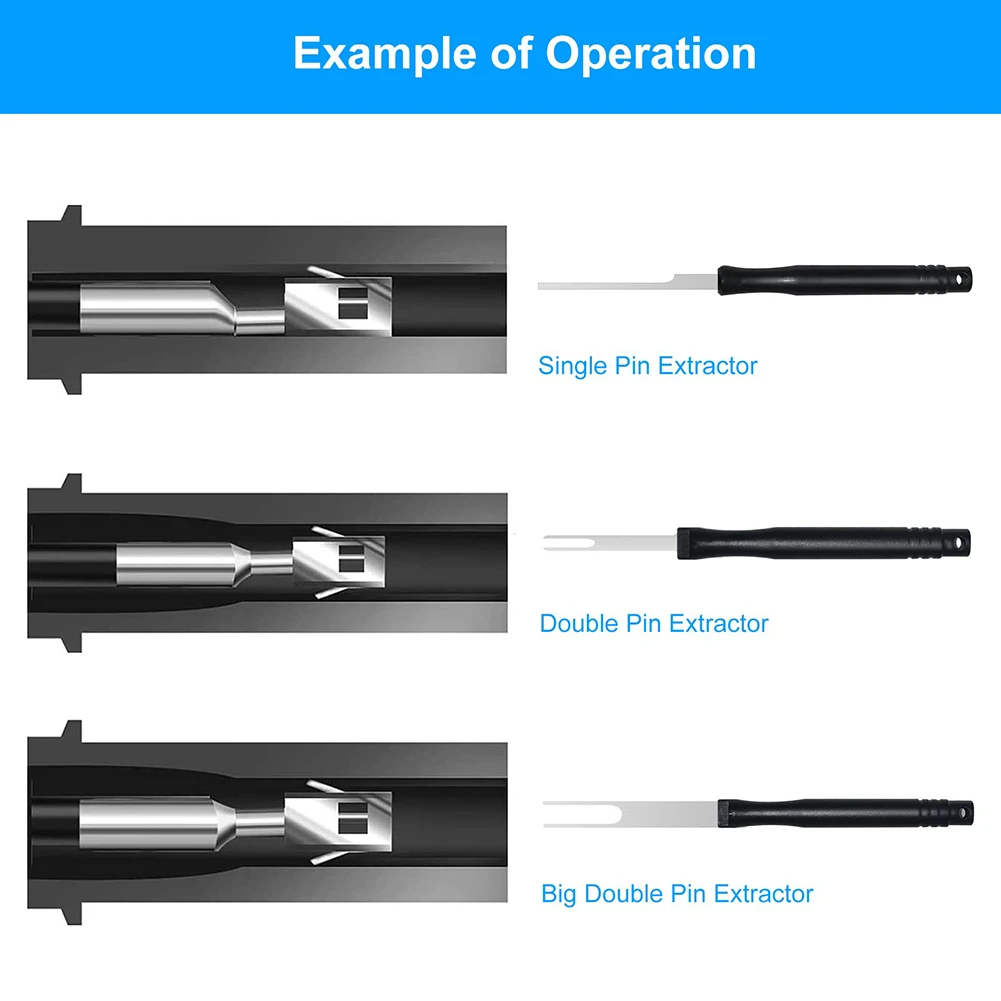 Example of Operation

Single Pin Extractor

Double Pin Extractor

Big Double Pin Extractor